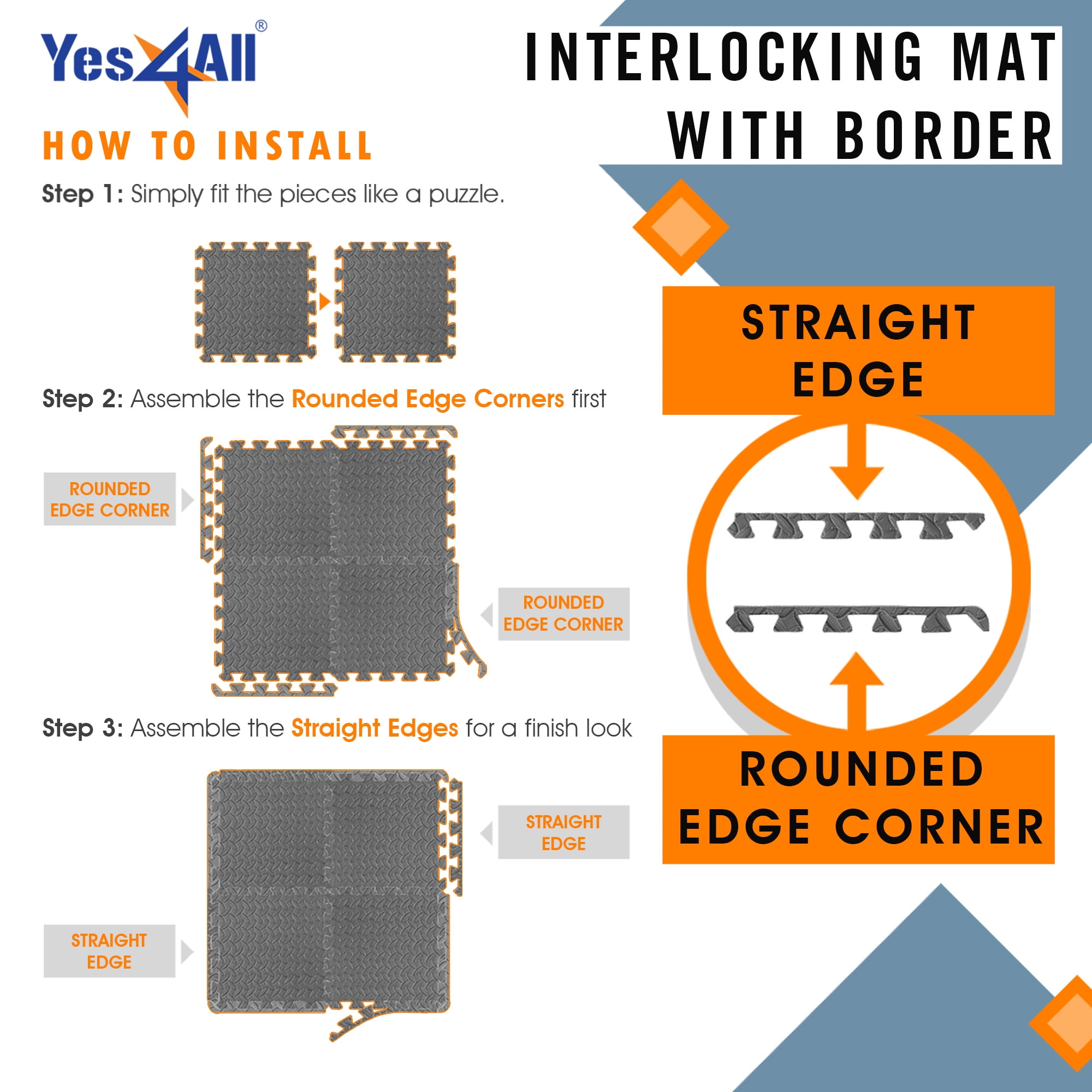 Yes4All®

INTERLOCKING MAT WITH BORDER

HOW TO INSTALL

Step 1: Simply fit the pieces like a puzzle.

Step 2: Assemble the Rounded Edge Corners first

ROUNDED EDGE CORNER

ROUNDED EDGE CORNER

Step 3: Assemble the Straight Edges for a finish look

STRAIGHT EDGE

STRAIGHT EDGE

STRAIGHT EDGE

ROUNDED EDGE CORNER