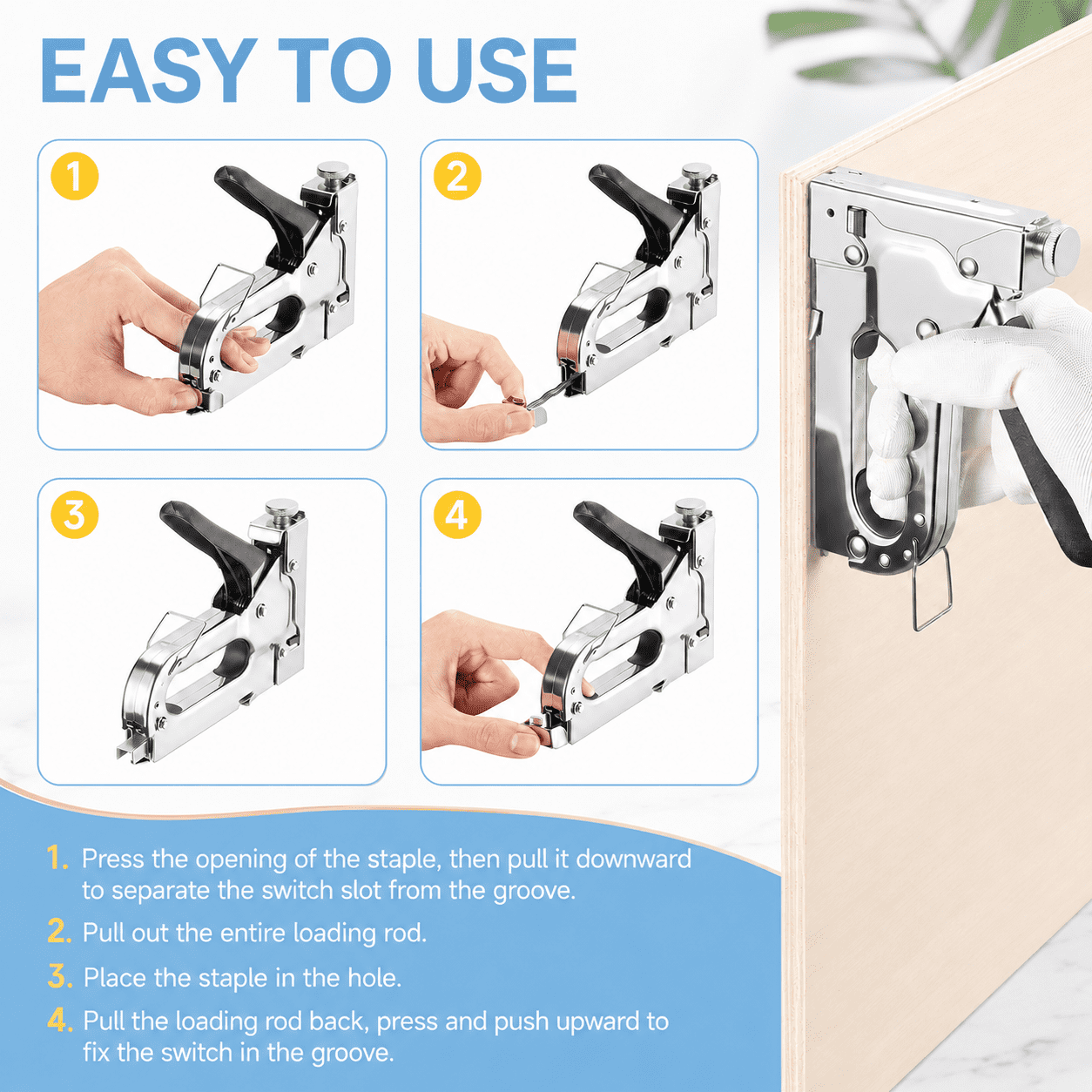 EASY TO USE

1

2

3

4

1. Press the opening of the staple, then pull it downward to separate the switch slot from the groove.

2. Pull out the entire loading rod.

3. Place the staple in the hole.

4. Pull the loading rod back, press and push upward to fix the switch in the groove.