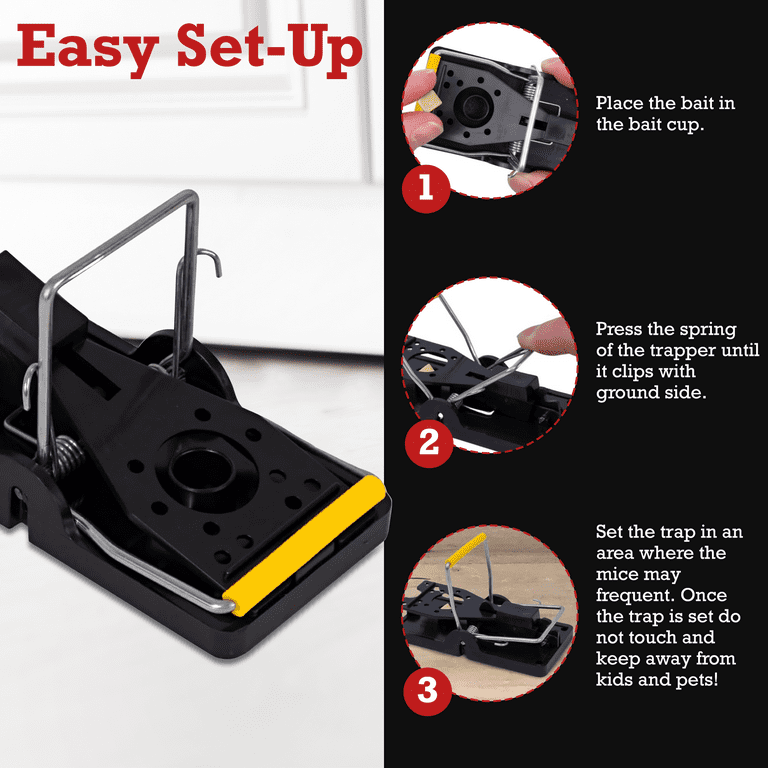 Easy Set-Up

1

Place the bait in the bait cup.

2

Press the spring of the trapper until it clips with ground side.

3

Set the trap in an area where the mice may frequent. Once the trap is set do not touch and keep away from kids and pets!