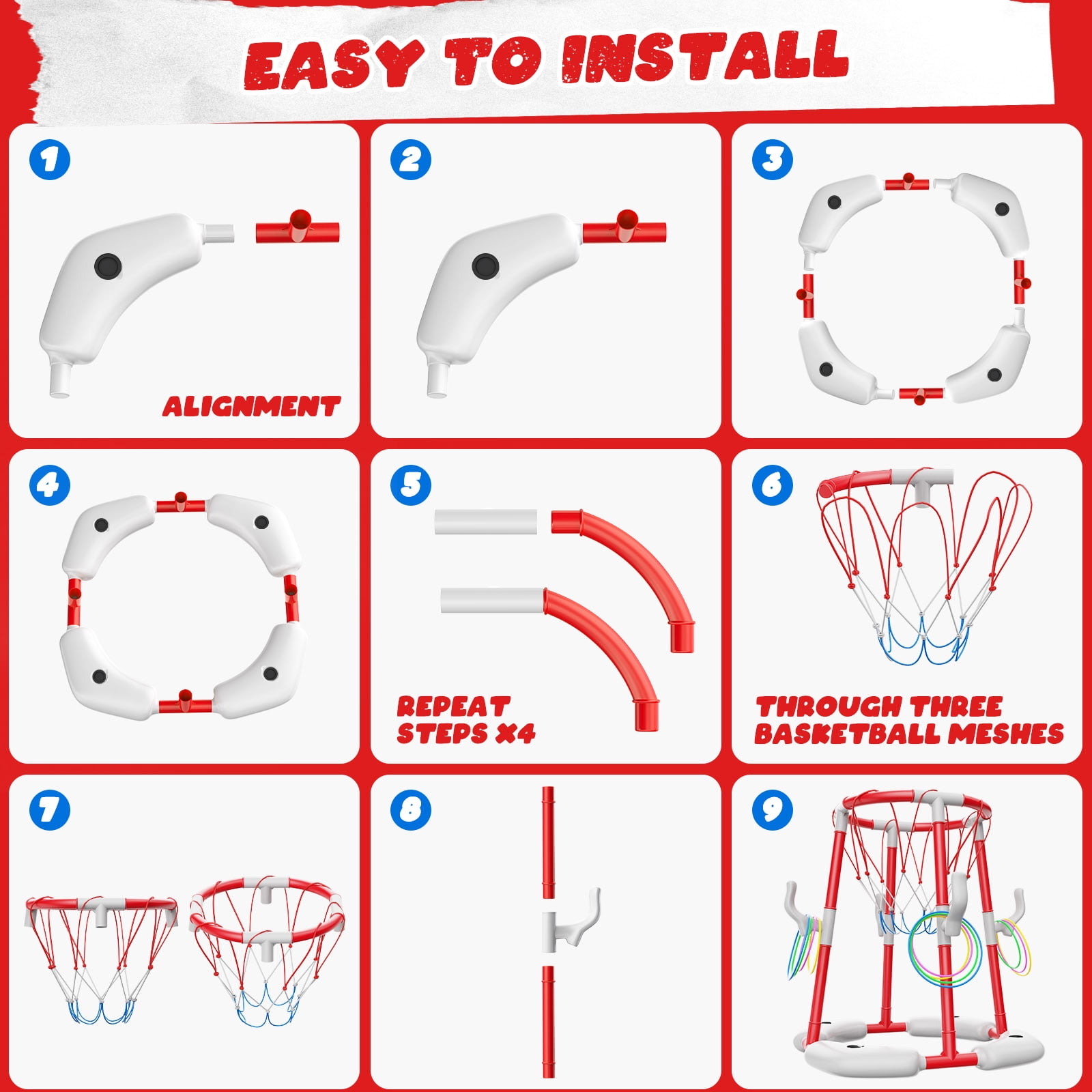 EASY TO INSTALL

1

ALIGNMENT

2

3

4

5

REPEAT STEPS X4

6

THROUGH THREE BASKETBALL MESHES

7

8

9