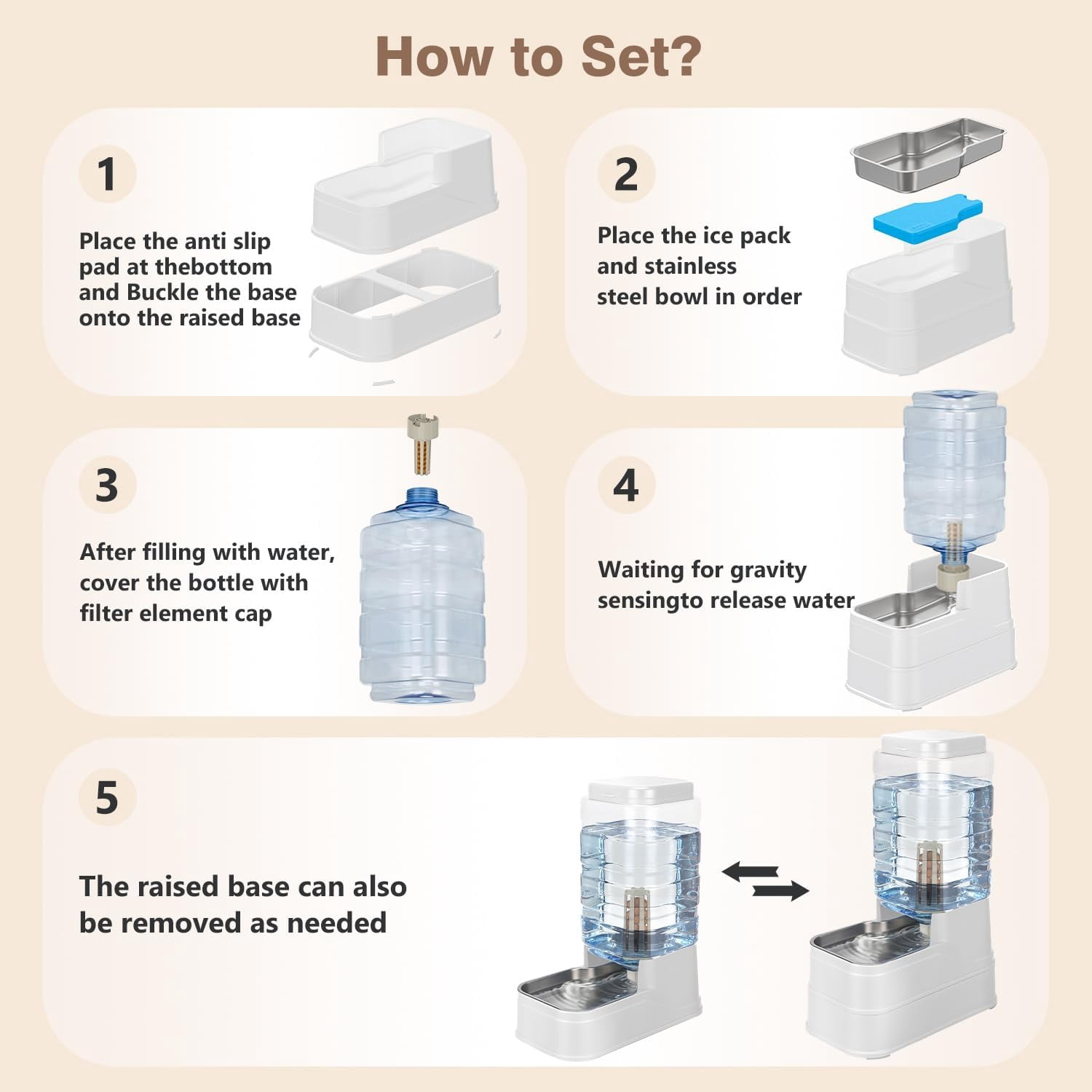 How to Set?

1

Place the anti slip pad at thebottom and Buckle the base onto the raised base

2

Place the ice pack and stainless steel bowl in order

3

After filling with water, cover the bottle with filter element cap

4

Waiting for gravity sensingto release water

5

The raised base can also be removed as needed