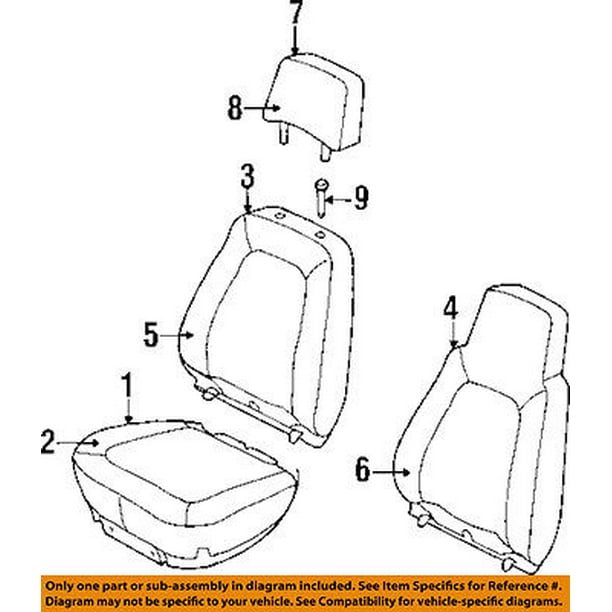 7

8

3

9

5

4

1

2

6

Only one part or sub-assembly in diagram included. See Item Specifics for Reference #. Diagram may not be specific to your vehicle. See Compatibility for vehicle-specific diagrams.