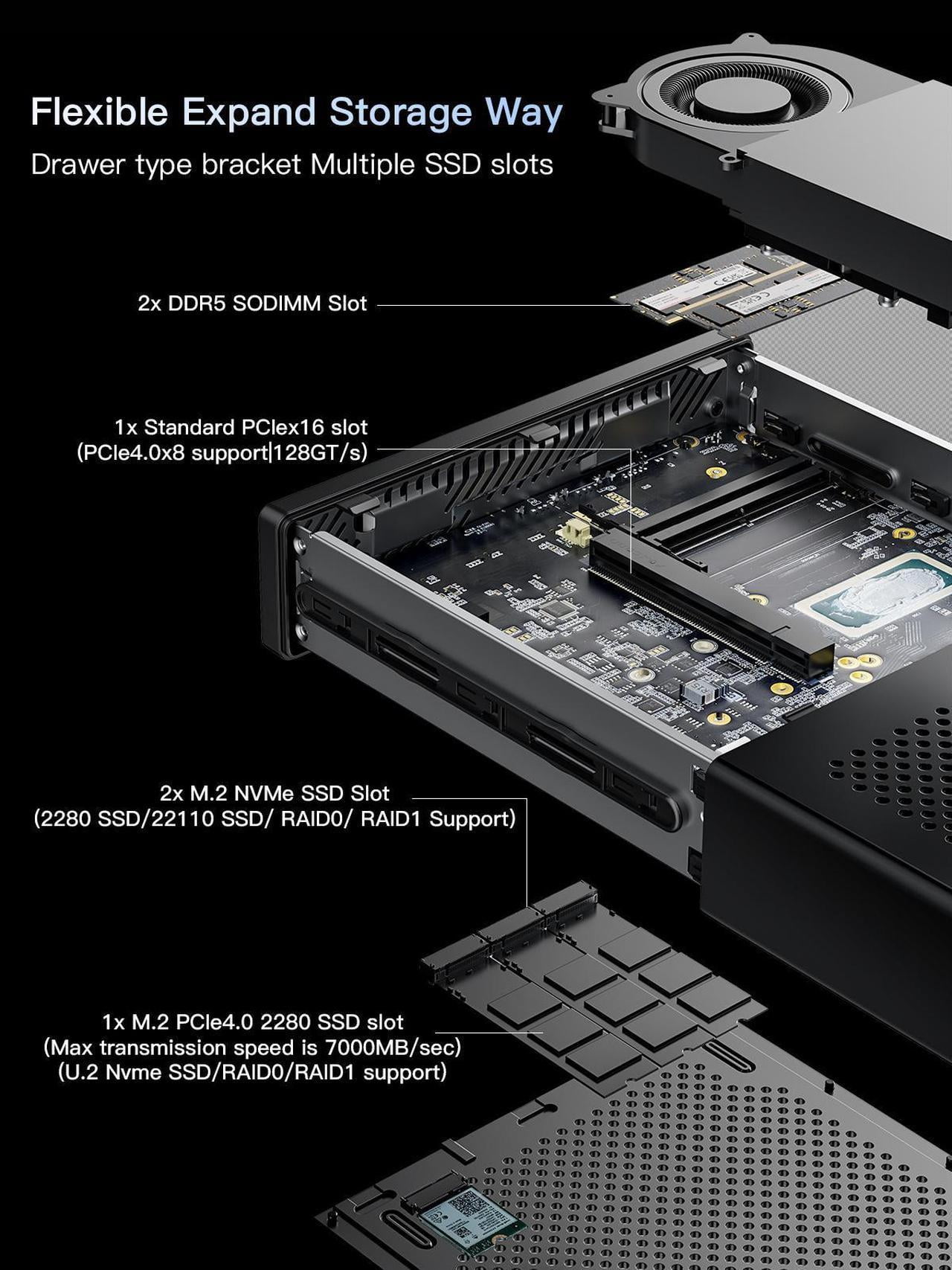 Flexible Expand Storage Way

Drawer type bracket Multiple SSD slots

2x DDR5 SODIMM Slot

1x Standard PCIex16 slot
(PCIe4.0x8 support|128GT/s)

2x M.2 NVMe SSD Slot
(2280 SSD/22110 SSD/ RAID0/ RAID1 Support)

1x M.2 PCIe4.0 2280 SSD slot
(Max transmission speed is 7000MB/sec)
(U.2 Nvme SSD/RAID0/RAID1 support)