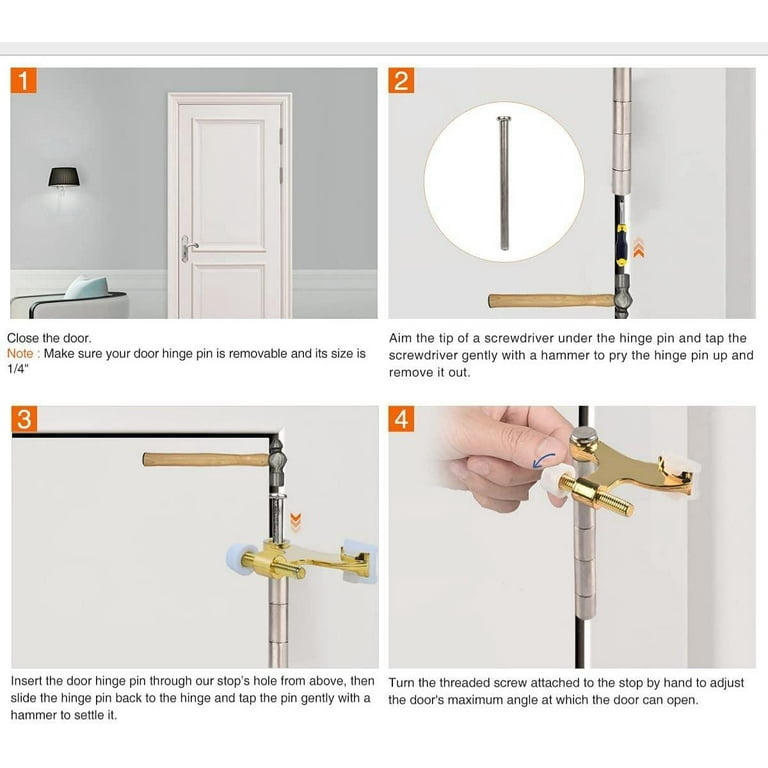 1

Close the door.
Note : Make sure your door hinge pin is removable and its size is 1/4"

2

Aim the tip of a screwdriver under the hinge pin and tap the screwdriver gently with a hammer to pry the hinge pin up and remove it out.

3

Insert the door hinge pin through our stop's hole from above, then slide the hinge pin back to the hinge and tap the pin gently with a hammer to settle it.

4

Turn the threaded screw attached to the stop by hand to adjust the door's maximum angle at which the door can open.