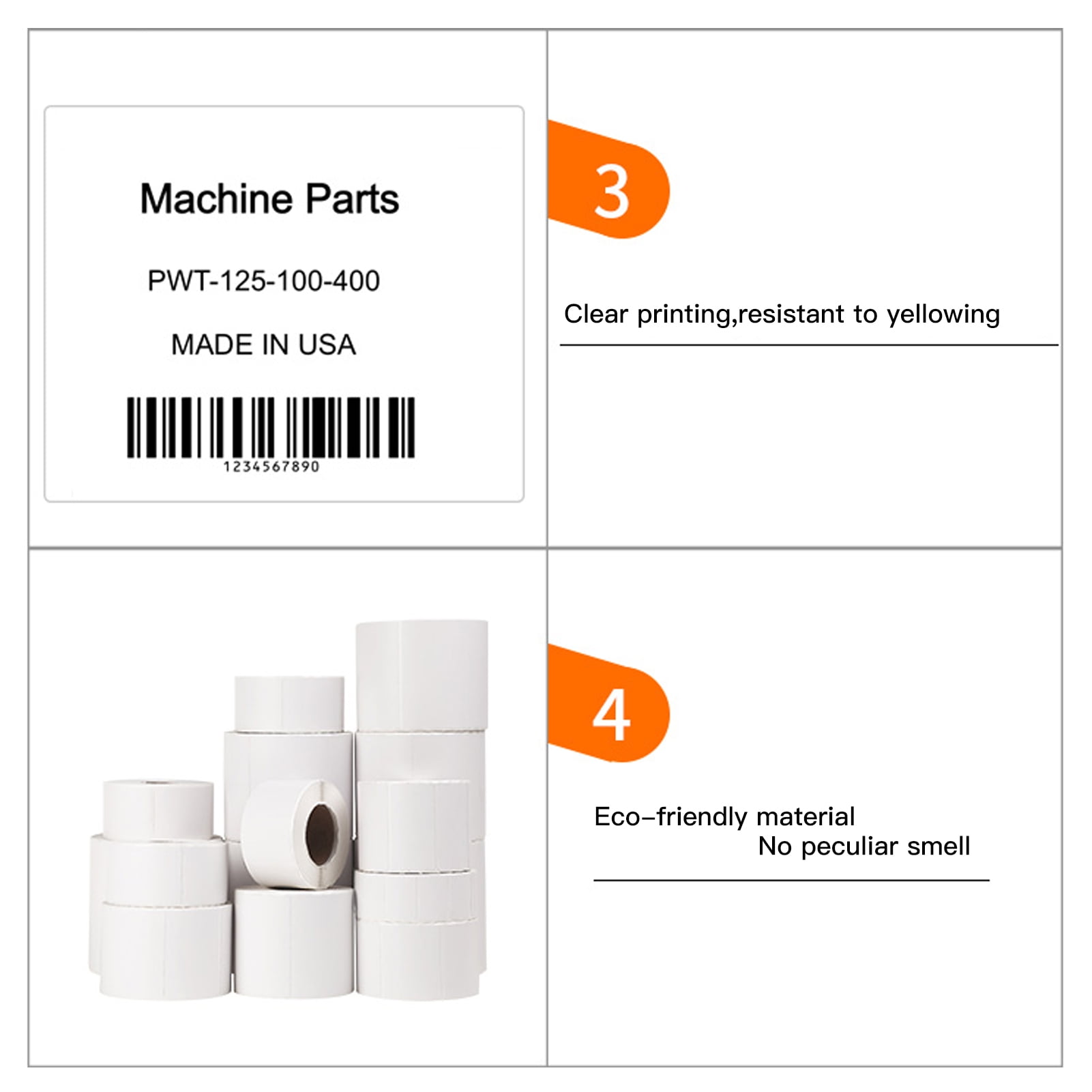 Machine Parts

PWT-125-100-400

MADE IN USA

1234567890

3

Clear printing,resistant to yellowing

4

Eco-friendly material
No peculiar smell