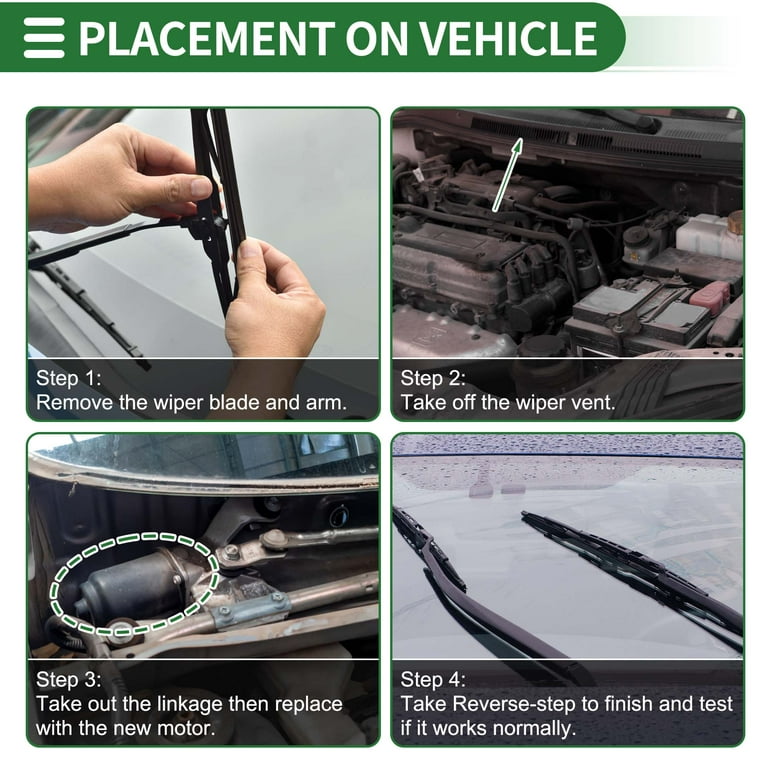 PLACEMENT ON VEHICLE

Step 1:
Remove the wiper blade and arm.

Step 2:
Take off the wiper vent.

Step 3:
Take out the linkage then replace with the new motor.

Step 4:
Take Reverse-step to finish and test if it works normally.