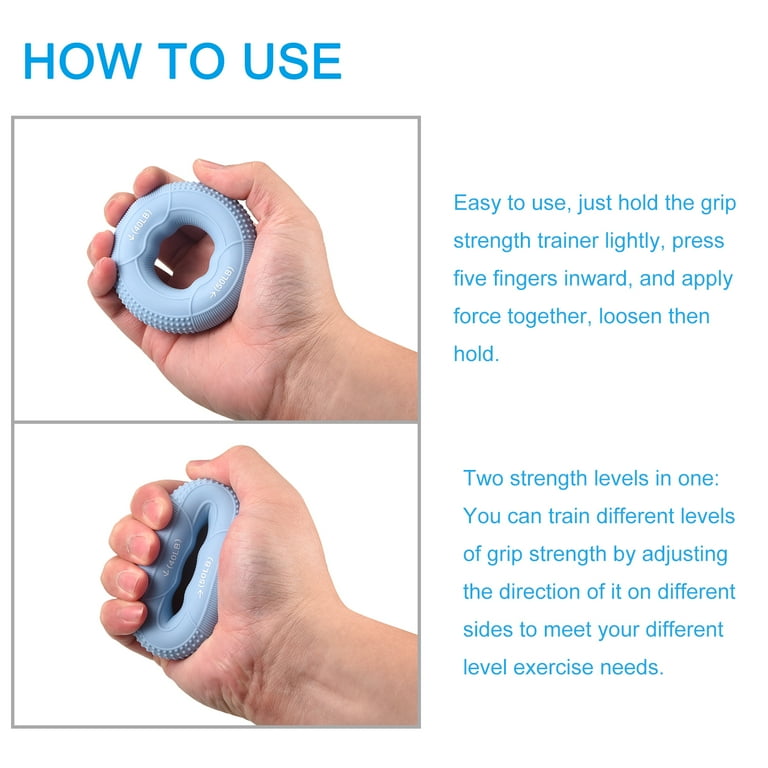 HOW TO USE

(40LB)
(60LB)

Easy to use, just hold the grip strength trainer lightly, press five fingers inward, and apply force together, loosen then hold.

(40LB)
(60LB)

Two strength levels in one: You can train different levels of grip strength by adjusting the direction of it on different sides to meet your different level exercise needs.