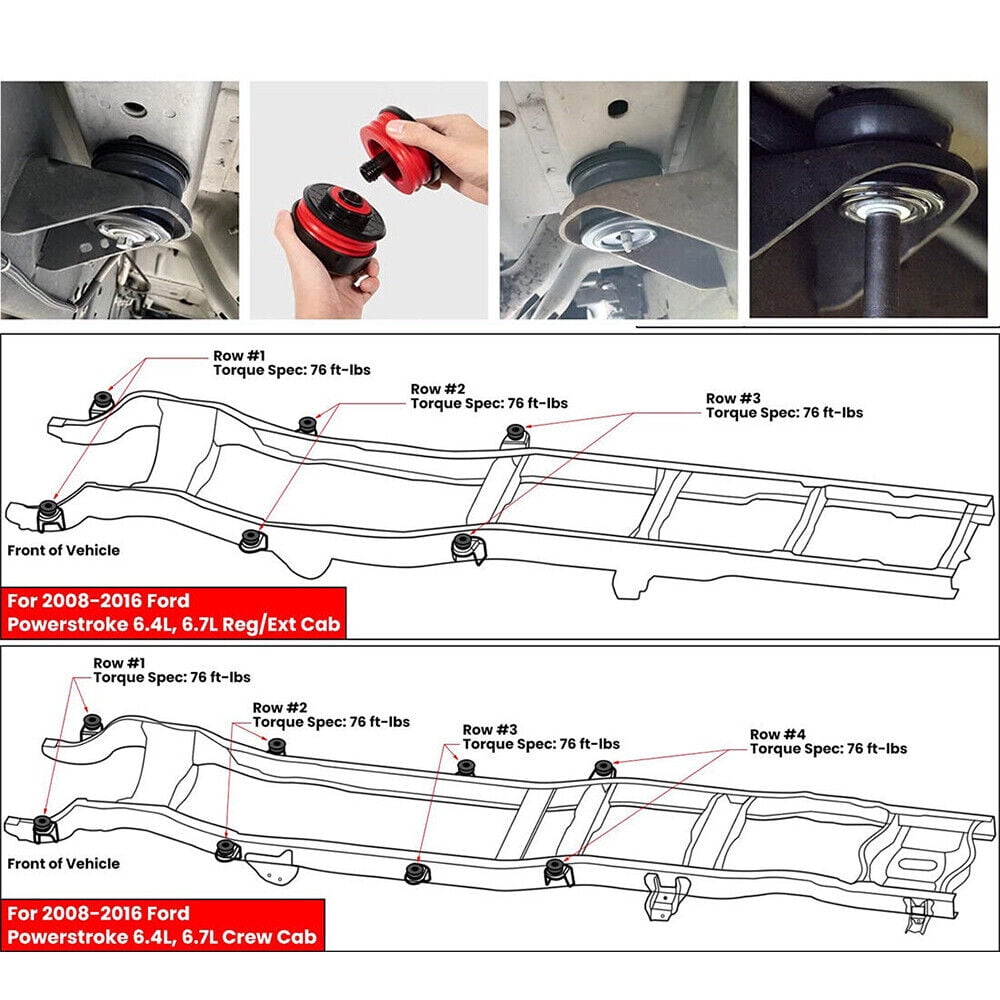 Row #1
Torque Spec: 76 ft-lbs

Row #2
Torque Spec: 76 ft-lbs

Row #3
Torque Spec: 76 ft-lbs

Front of Vehicle

For 2008-2016 Ford
Powerstroke 6.4L, 6.7L Reg/Ext Cab

Row #1
Torque Spec: 76 ft-lbs

Row #2
Torque Spec: 76 ft-lbs

Row #3
Torque Spec: 76 ft-lbs

Row #4
Torque Spec: 76 ft-lbs

Front of Vehicle

For 2008-2016 Ford
Powerstroke 6.4L, 6.7L Crew Cab