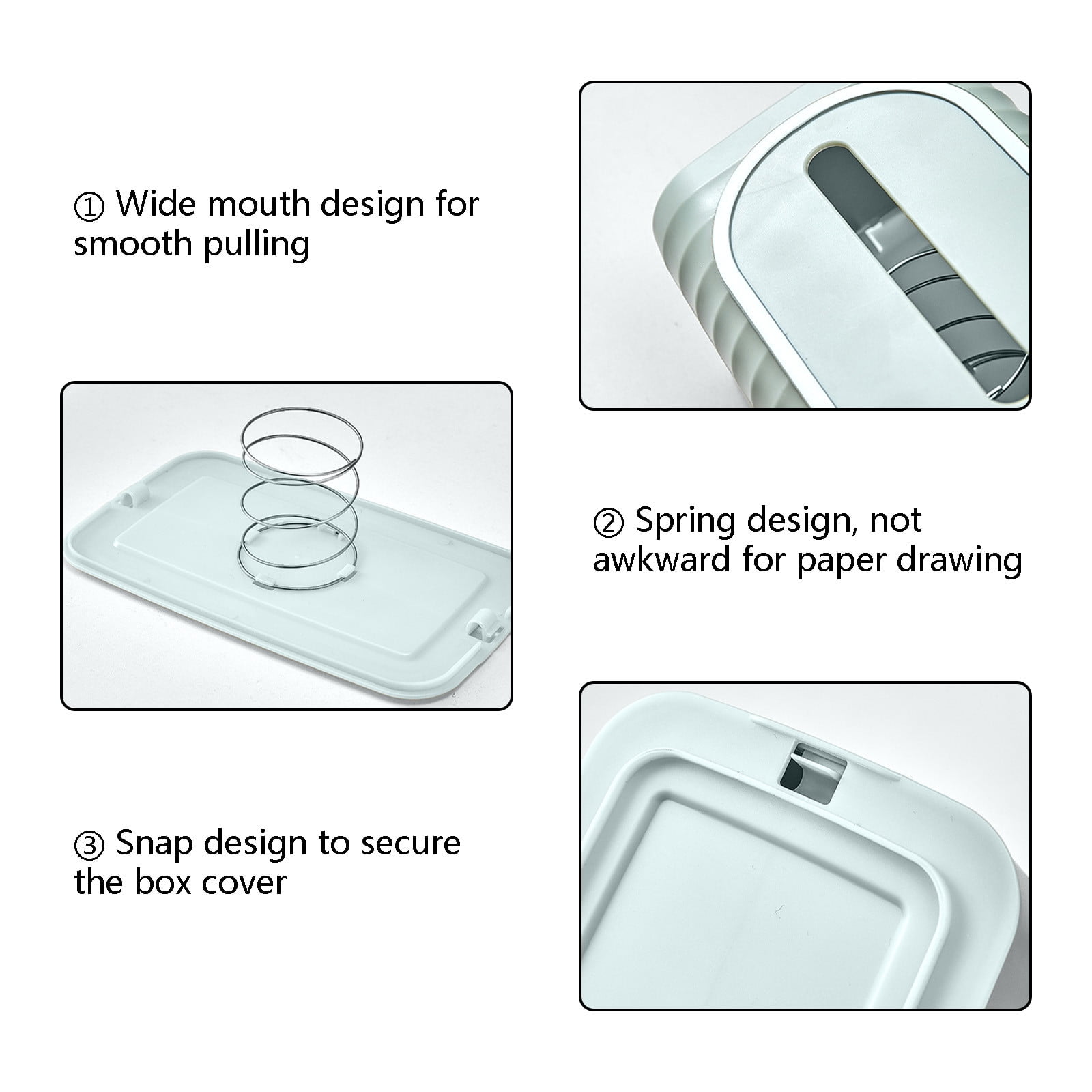 ① Wide mouth design for smooth pulling

② Spring design, not awkward for paper drawing

③ Snap design to secure the box cover