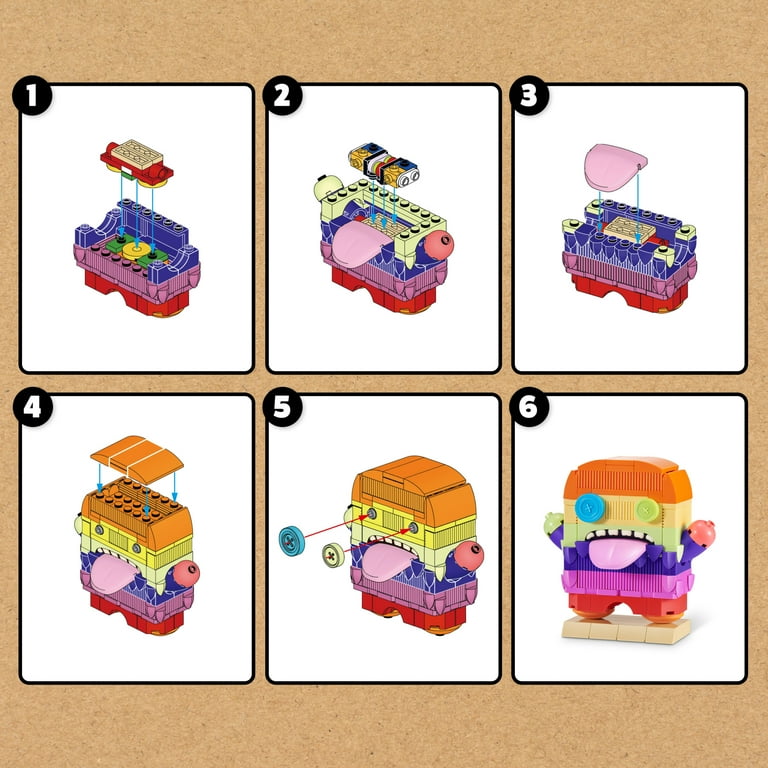 1

2

3

4

5

6