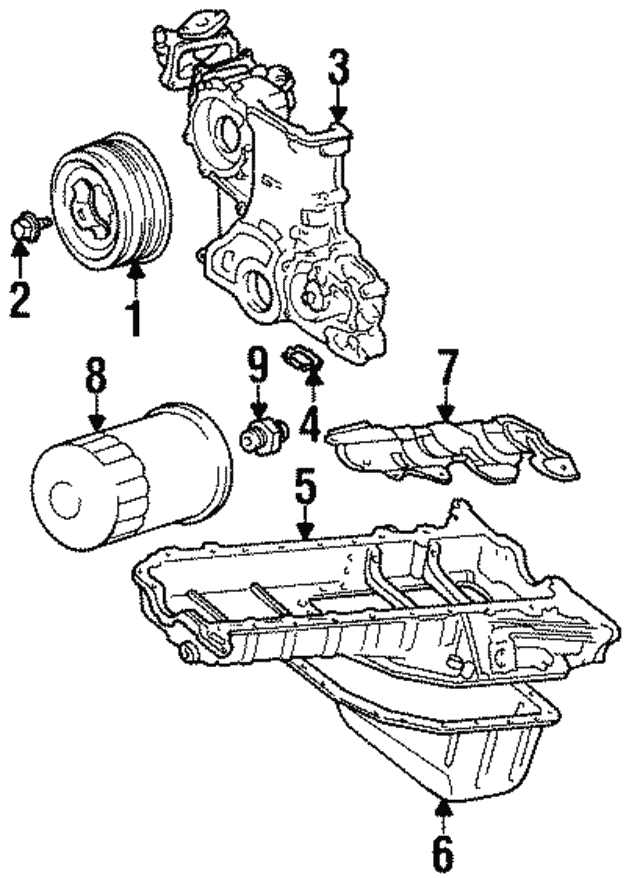 3
2
1
8
9
4
7
5
6