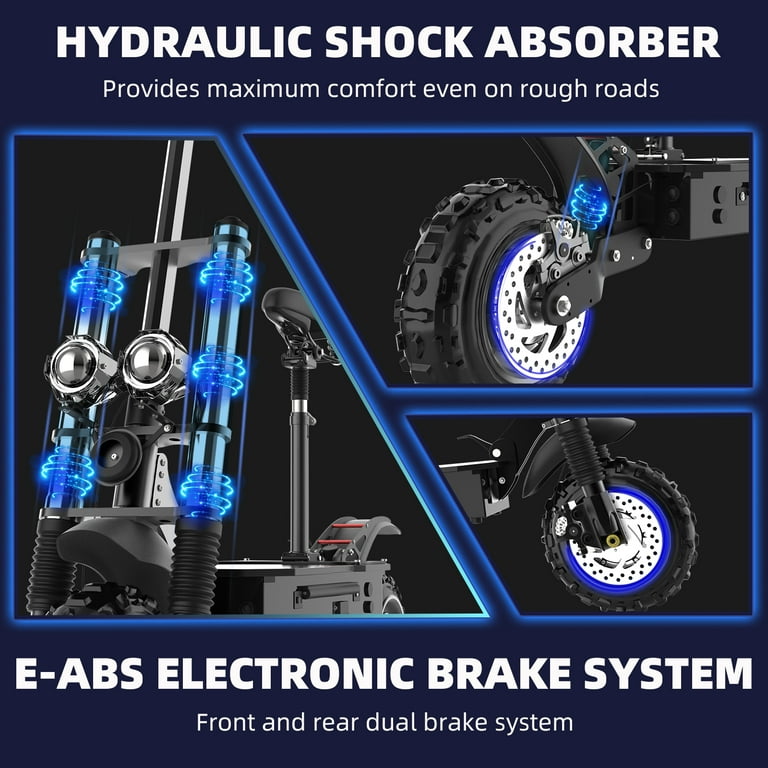 HYDRAULIC SHOCK ABSORBER

Provides maximum comfort even on rough roads

E-ABS ELECTRONIC BRAKE SYSTEM

Front and rear dual brake system