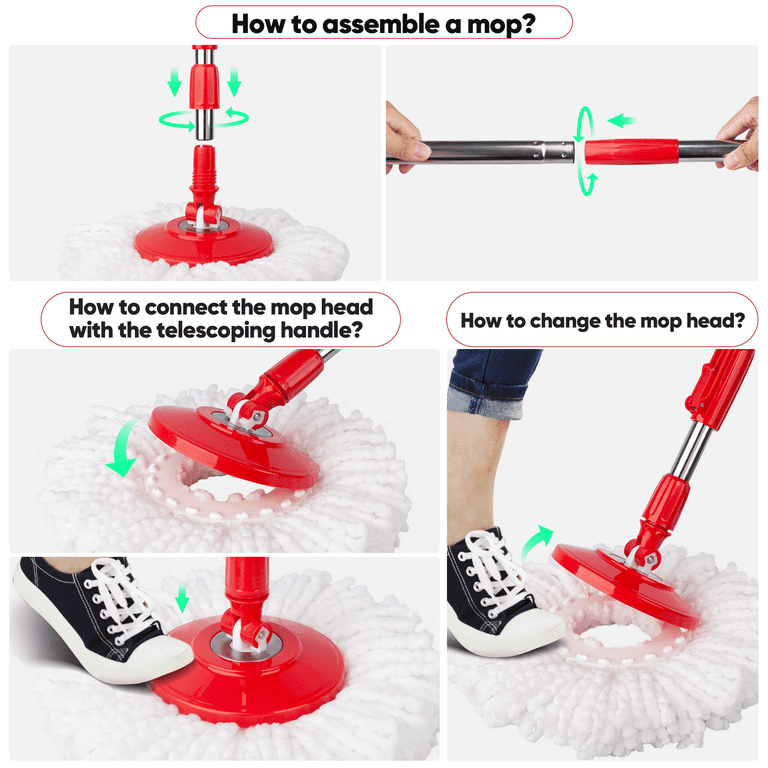 How to assemble a mop?

How to connect the mop head with the telescoping handle?

How to change the mop head?