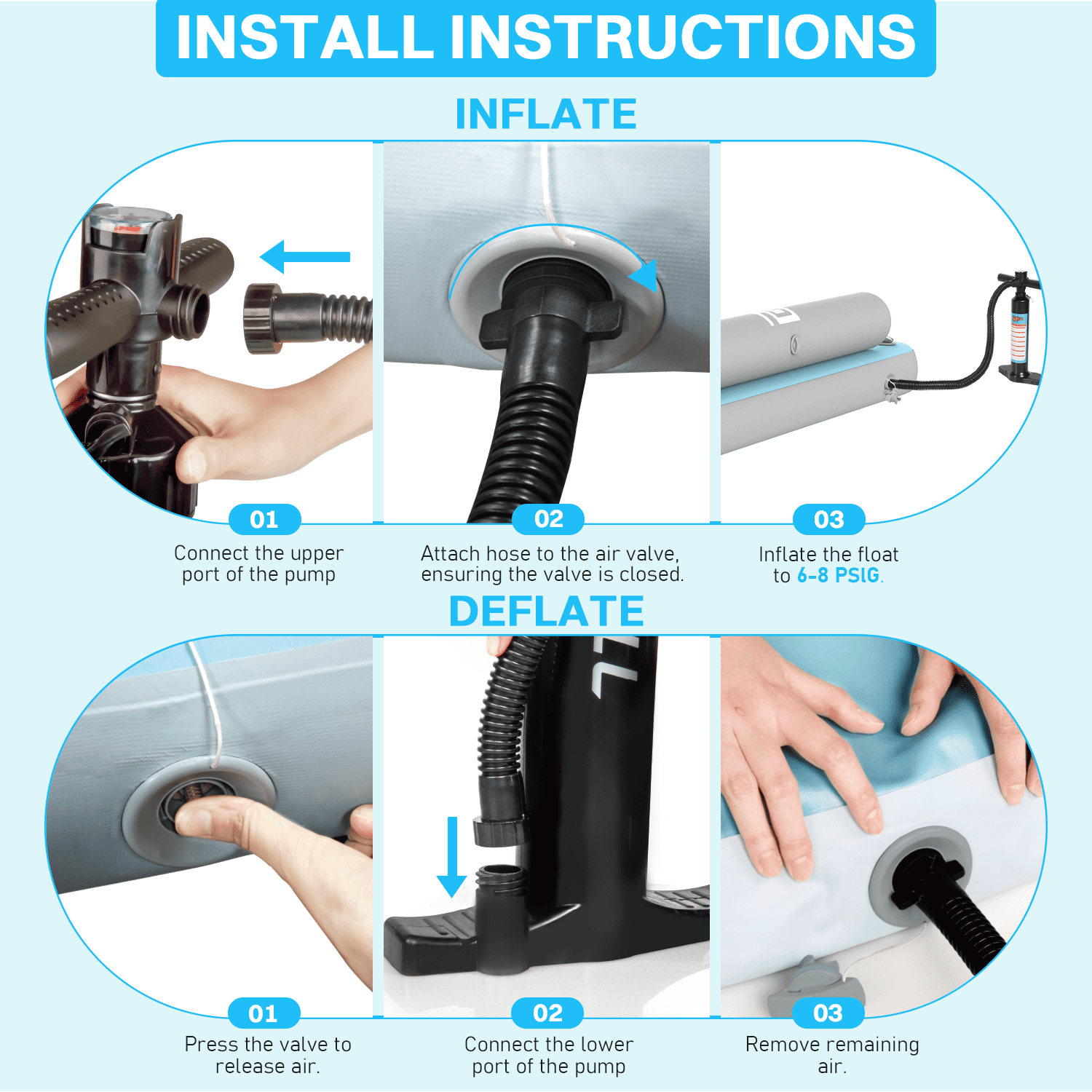 INSTALL INSTRUCTIONS

INFLATE

01
Connect the upper port of the pump

02
Attach hose to the air valve, ensuring the valve is closed.

03
Inflate the float to 6-8 PSIG.

DEFLATE

01
Press the valve to release air.

02
Connect the lower port of the pump

03
Remove remaining air.