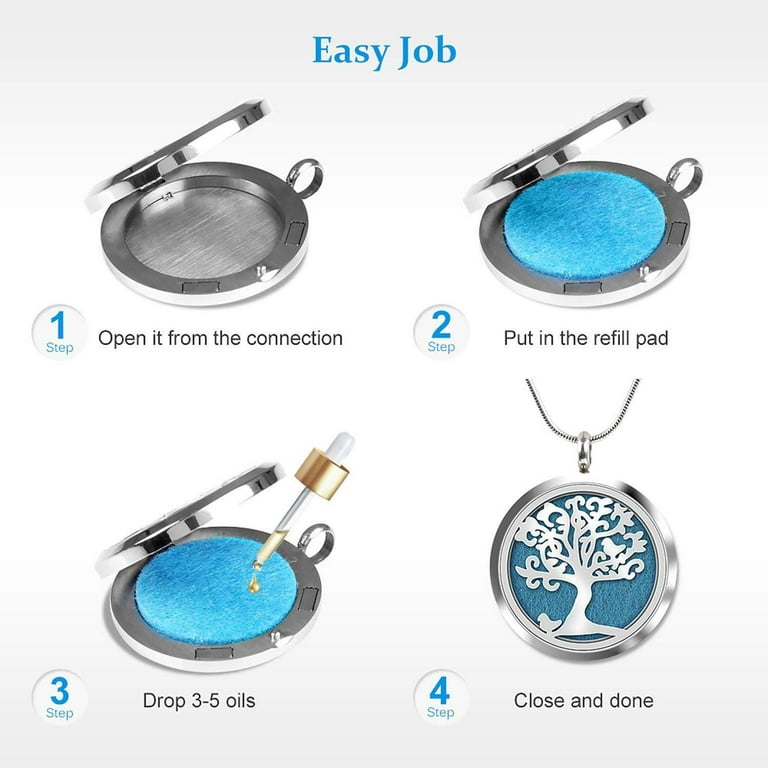 Easy Job

1
Step
Open it from the connection

2
Step
Put in the refill pad

3
Step
Drop 3-5 oils

4
Step
Close and done