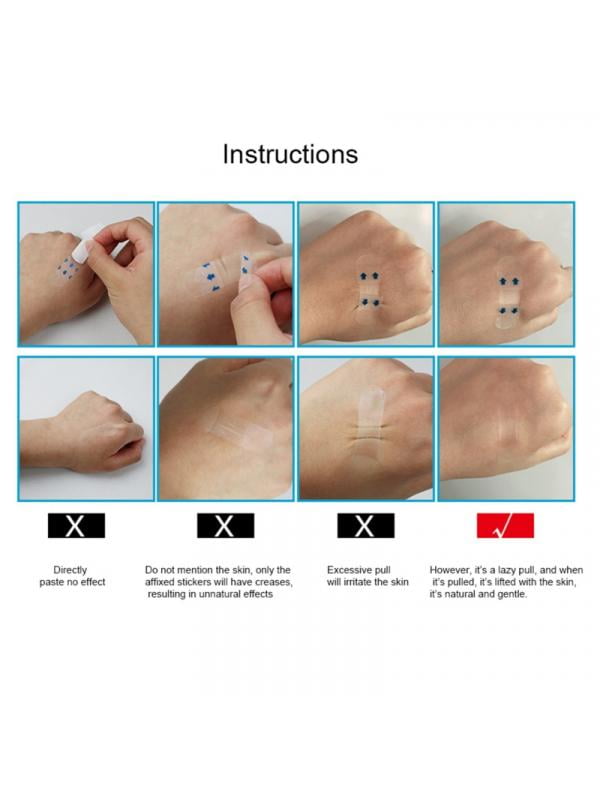 Instructions

X

Directly paste no effect

X

Do not mention the skin, only the affixed stickers will have creases, resulting in unnatural effects

X

Excessive pull will irritate the skin

√

However, it's a lazy pull, and when it's pulled, it's lifted with the skin, it's natural and gentle.