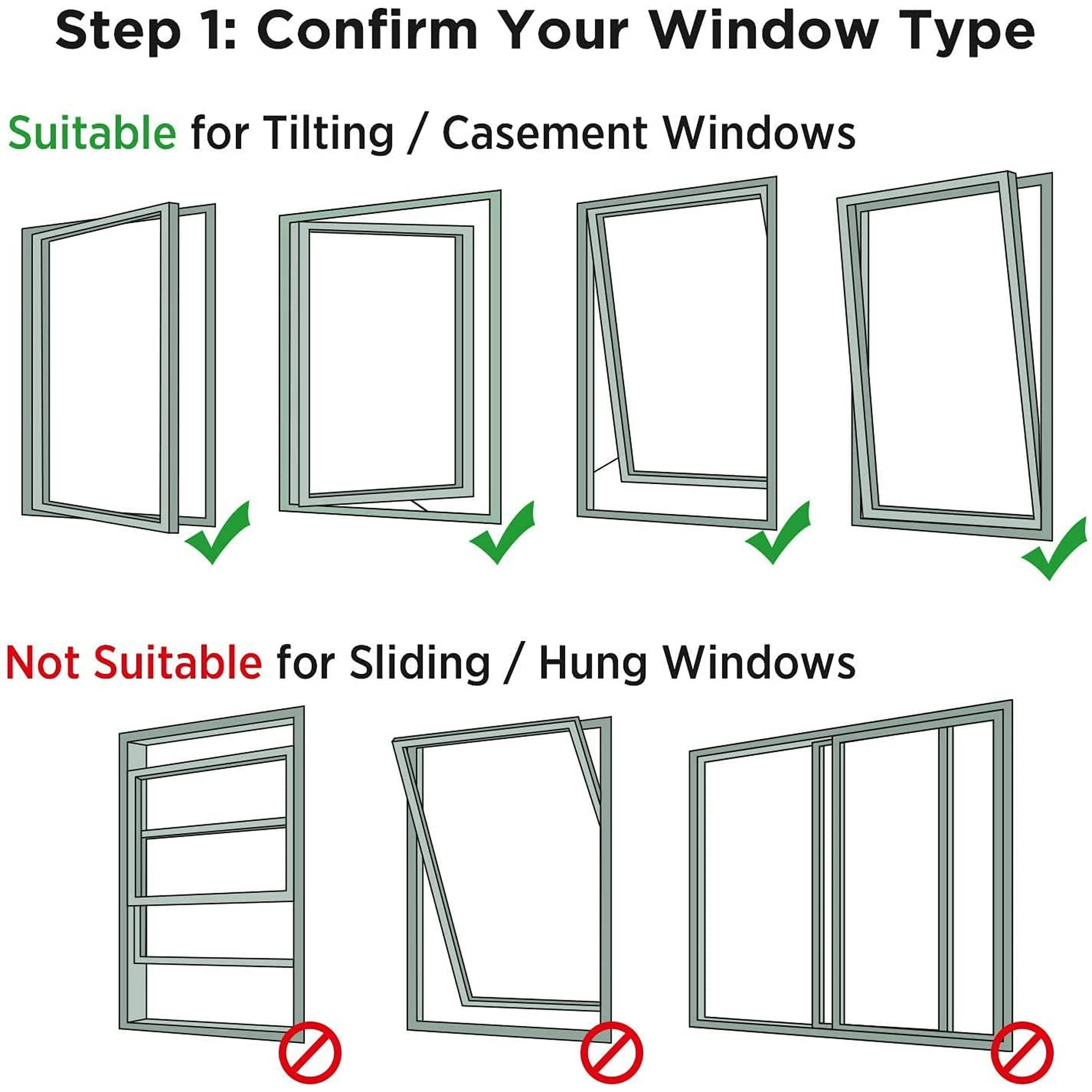 Step 1: Confirm Your Window Type

Suitable for Tilting / Casement Windows

Not Suitable for Sliding / Hung Windows