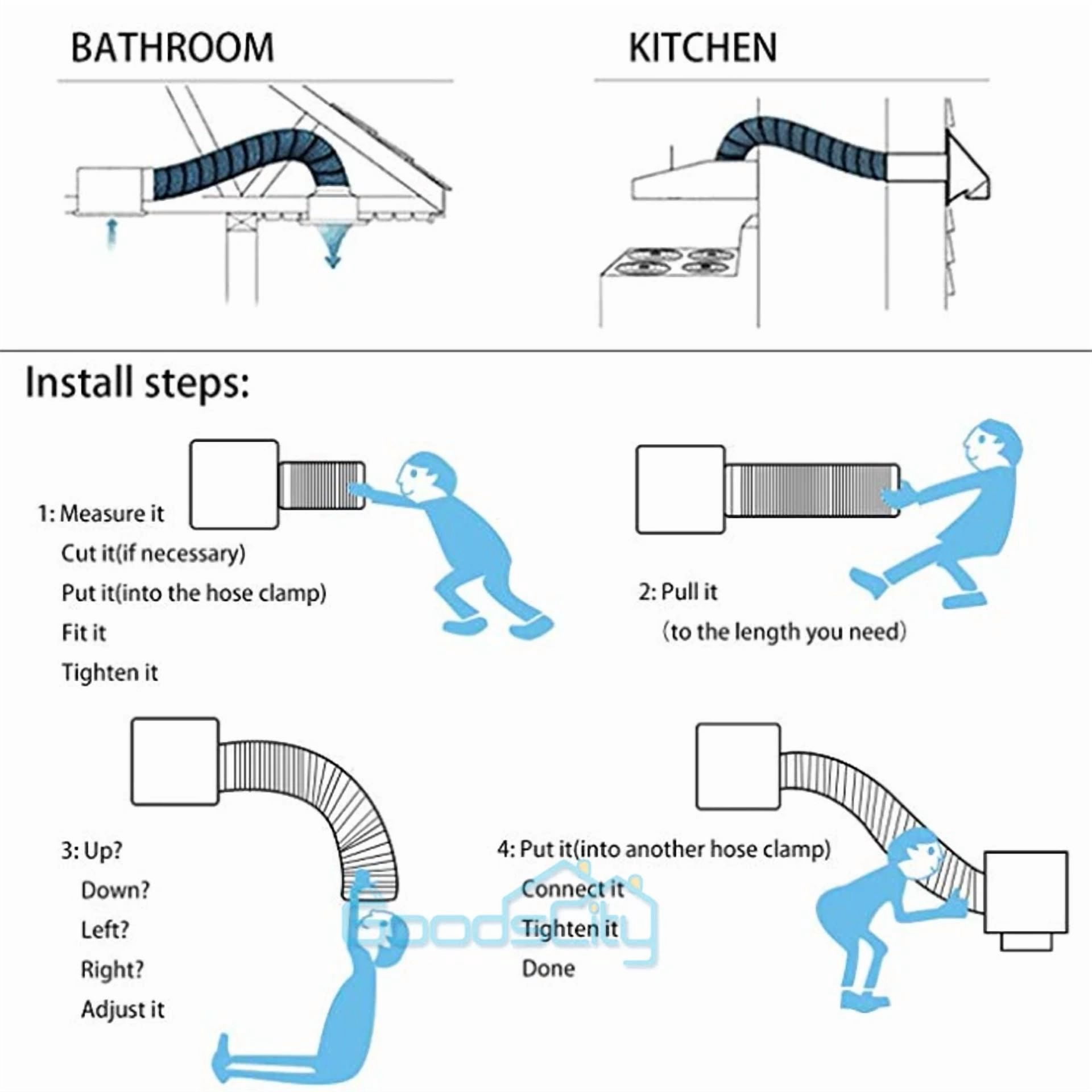 BATHROOM

KITCHEN

Install steps:

1: Measure it
Cut it(if necessary)
Put it(into the hose clamp)
Fit it
Tighten it

2: Pull it
(to the length you need)

3: Up?
Down?
Left?
Right?
Adjust it

4: Put it(into another hose clamp)
Connect it
Tighten it
Done

GoodsCity