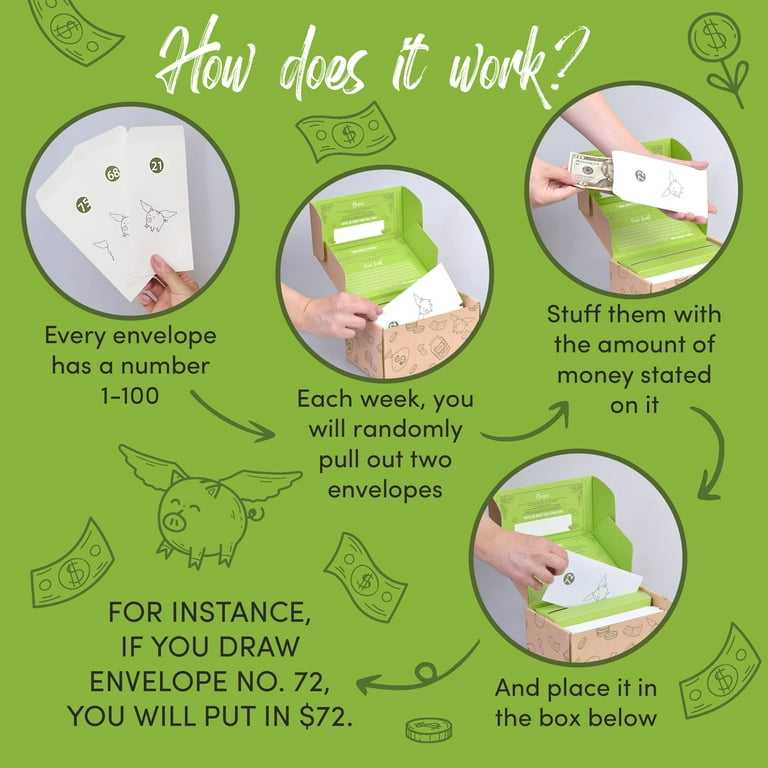 How does it work?

73
68
21

Every envelope has a number 1-100

Each week, you will randomly pull out two envelopes

Stuff them with the amount of money stated on it

And place it in the box below

FOR INSTANCE, IF YOU DRAW ENVELOPE NO. 72, YOU WILL PUT IN $72.