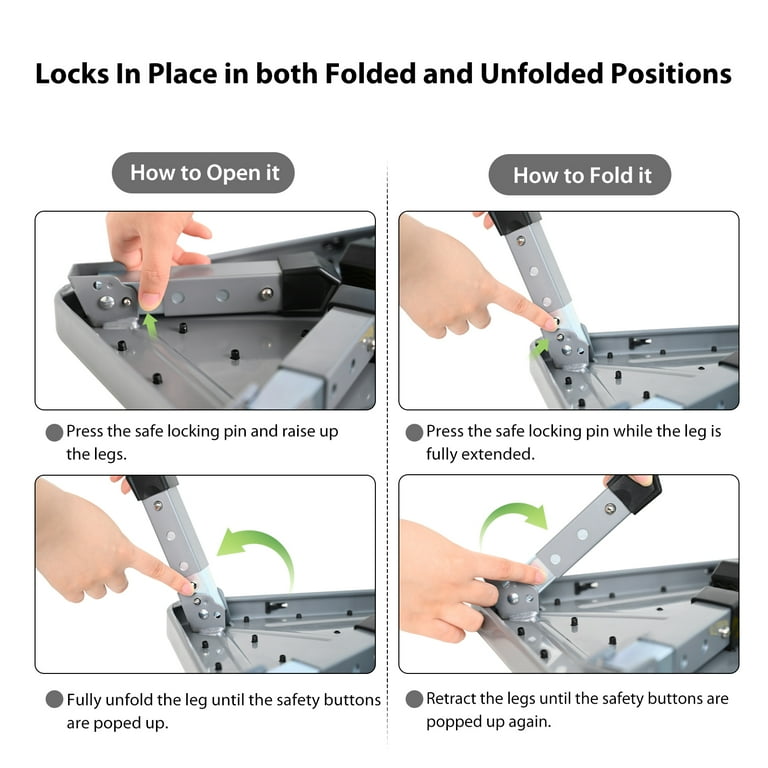 Locks In Place in both Folded and Unfolded Positions

How to Open it

Press the safe locking pin and raise up the legs.

Fully unfold the leg until the safety buttons are poped up.

How to Fold it

Press the safe locking pin while the leg is fully extended.

Retract the legs until the safety buttons are popped up again.