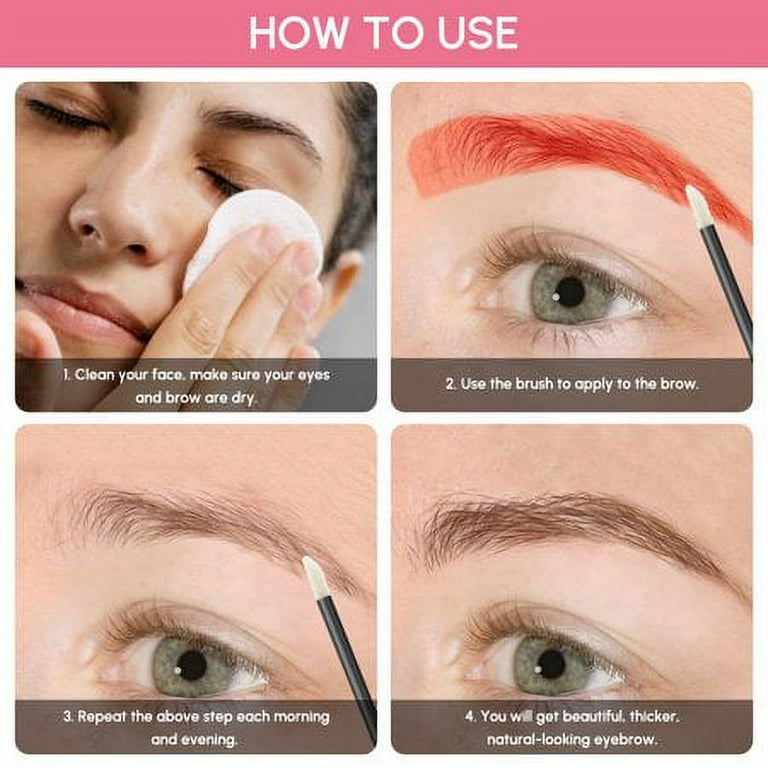 HOW TO USE

1. Clean your face, make sure your eyes and brow are dry.

2. Use the brush to apply to the brow.

3. Repeat the above step each morning and evening.

4. You will get beautiful, thicker, natural-looking eyebrow.