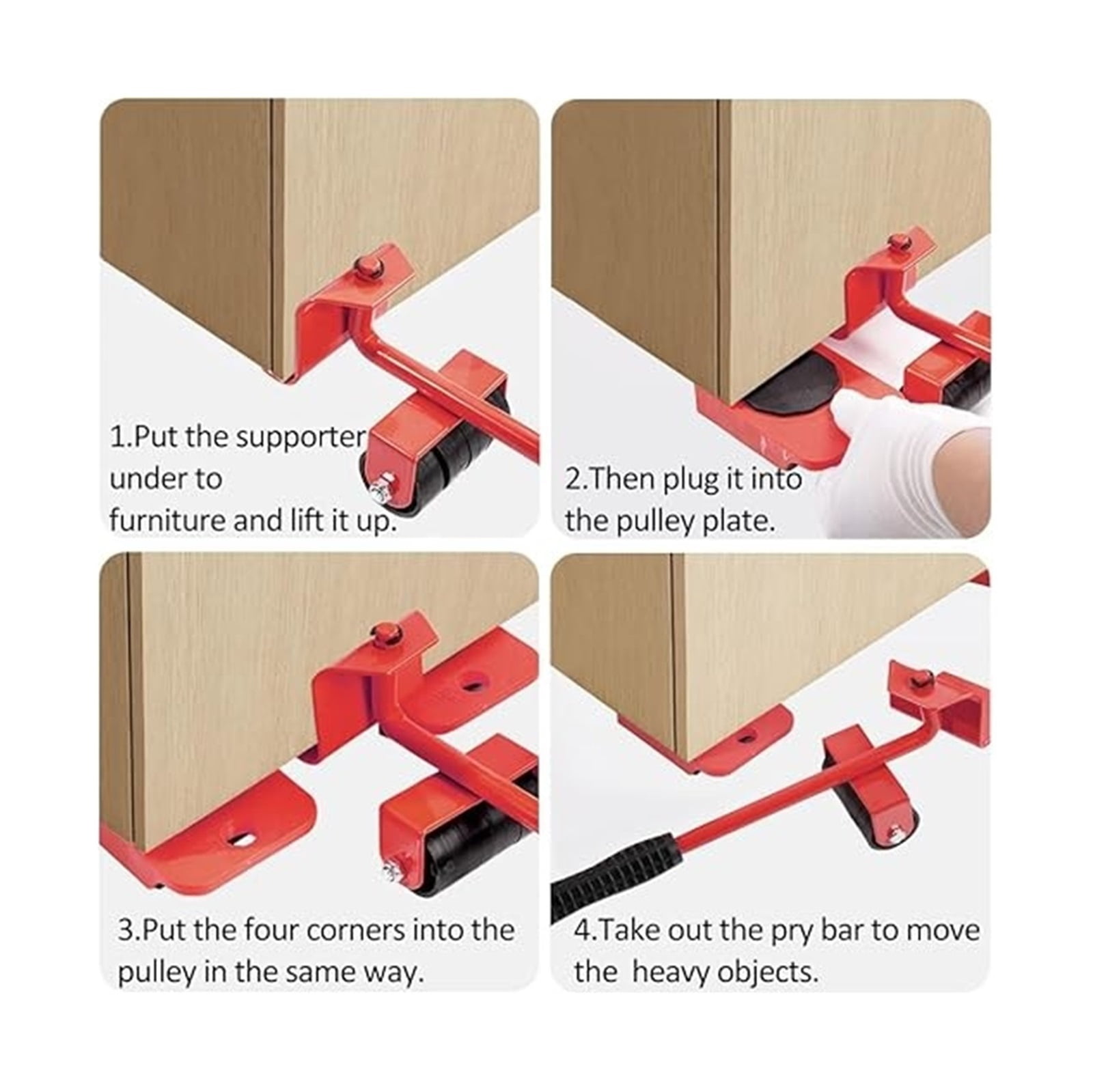 1.Put the supporter under to furniture and lift it up.

2.Then plug it into the pulley plate.

3.Put the four corners into the pulley in the same way.

4.Take out the pry bar to move the  heavy objects.