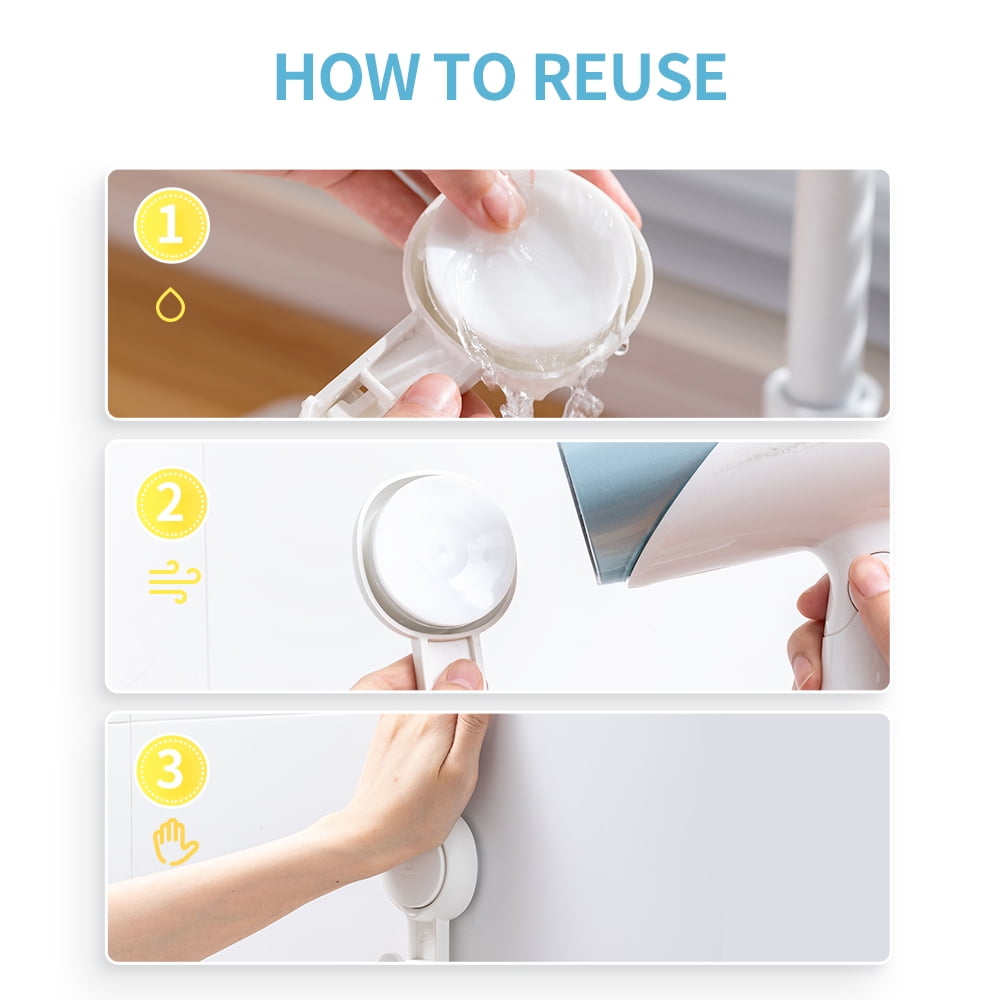 HOW TO REUSE

1

2

3