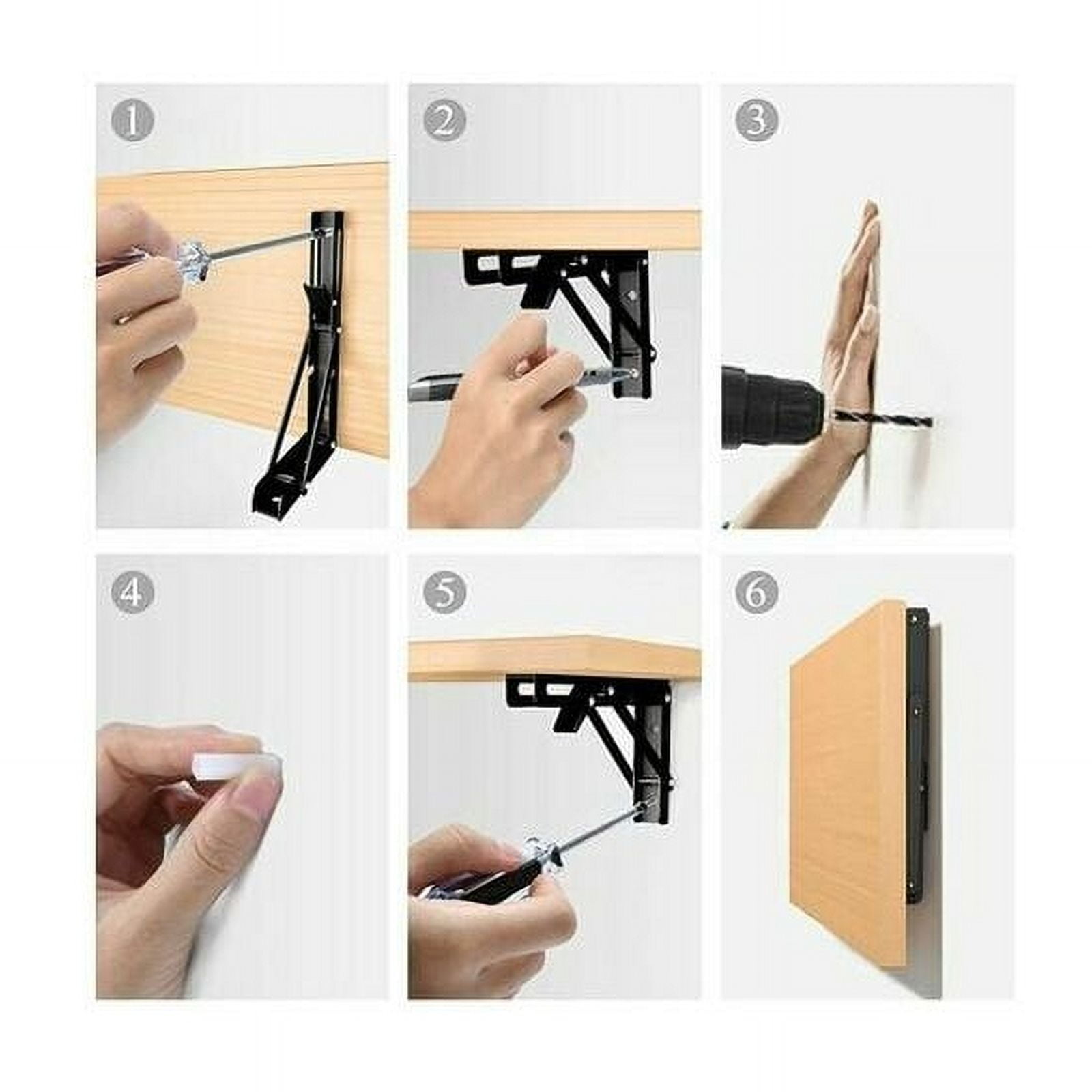 1
2
3
4
5
6