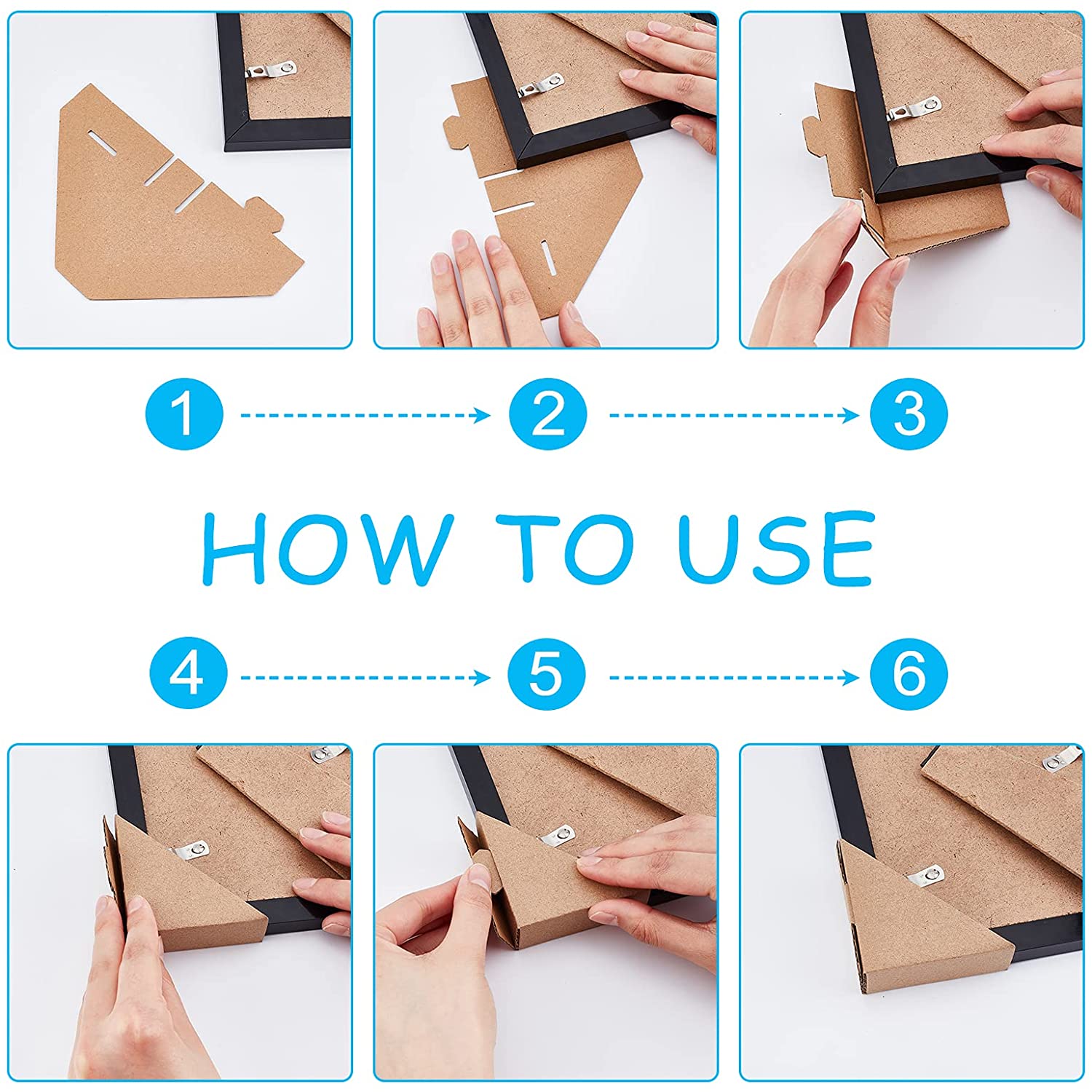 1 2 3

HOW TO USE

4 5 6