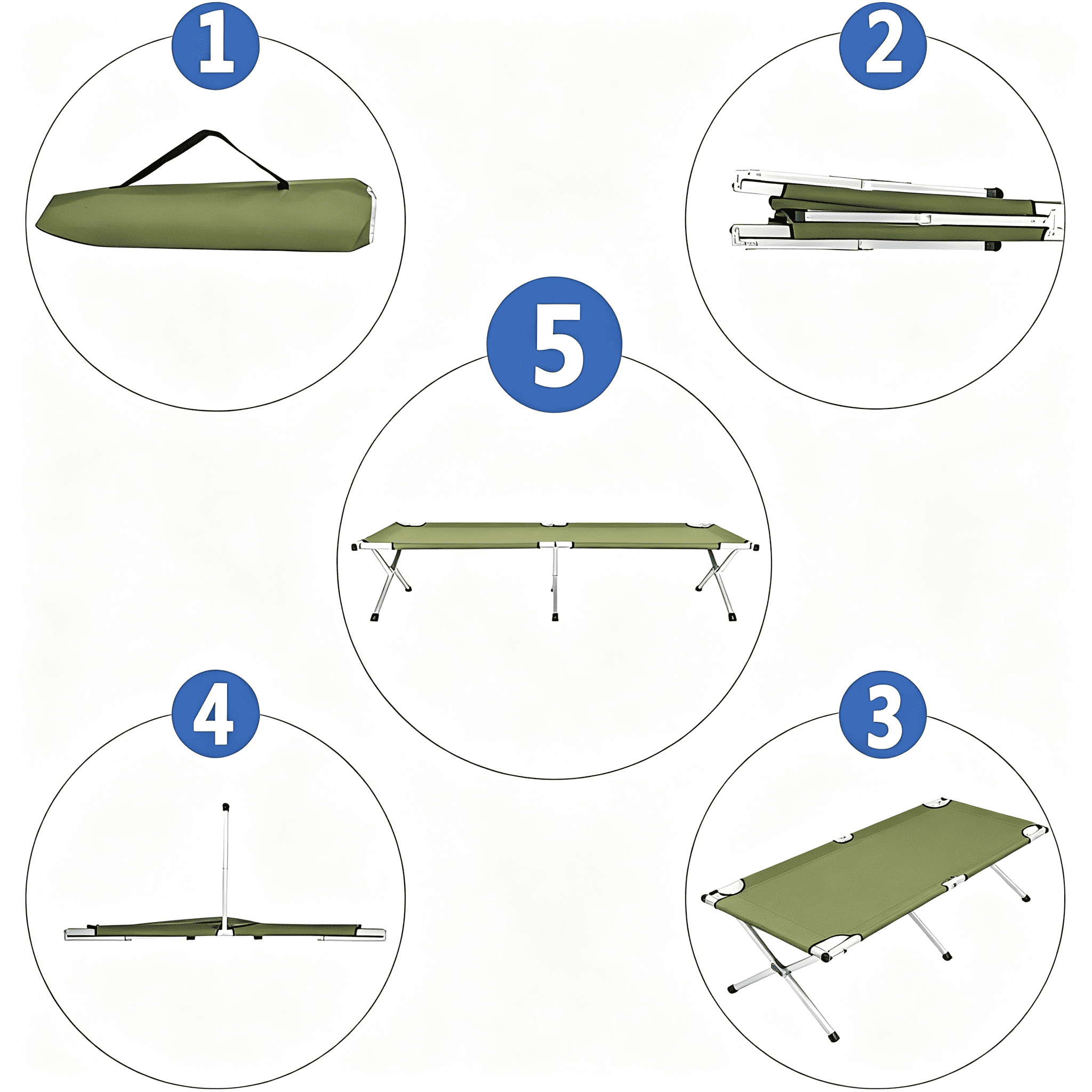 1

2

5

4

3