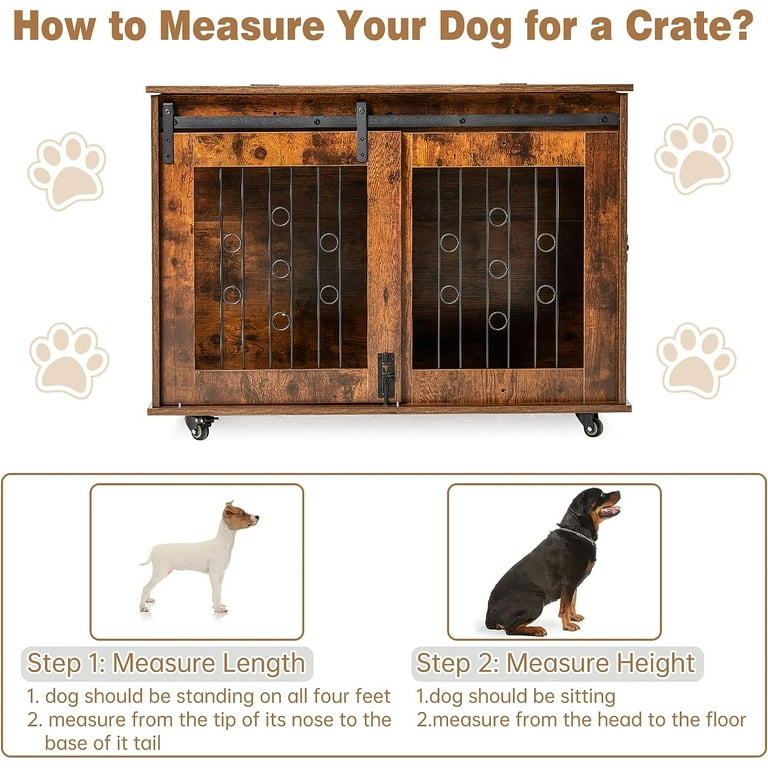 How to Measure Your Dog for a Crate?

Step 1: Measure Length
1. dog should be standing on all four feet
2. measure from the tip of its nose to the base of it tail

Step 2: Measure Height
1.dog should be sitting
2.measure from the head to the floor