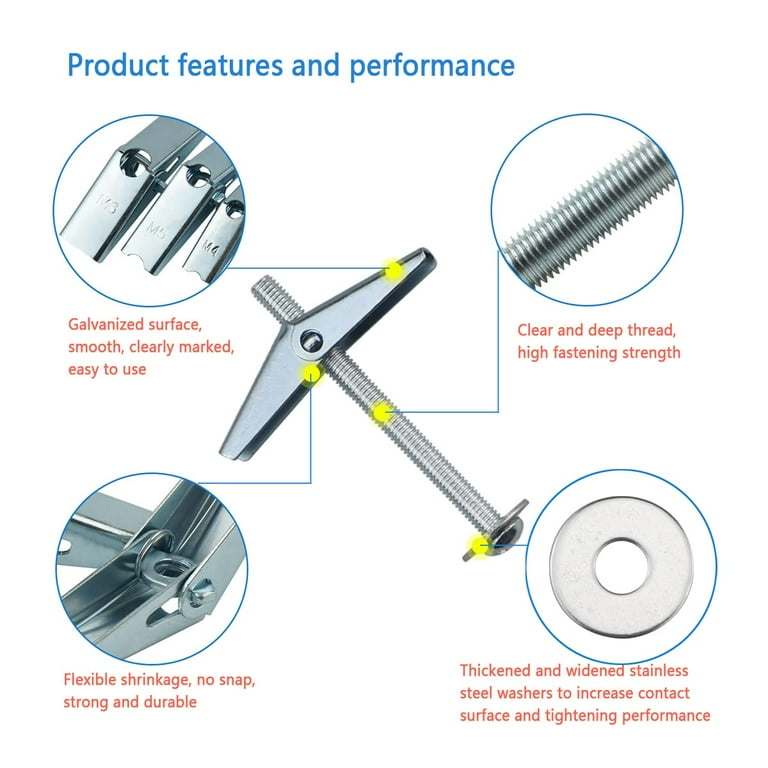 Product features and performance

M6

M5

M4

Galvanized surface, smooth, clearly marked, easy to use

Clear and deep thread, high fastening strength

Flexible shrinkage, no snap, strong and durable

Thickened and widened stainless steel washers to increase contact surface and tightening performance