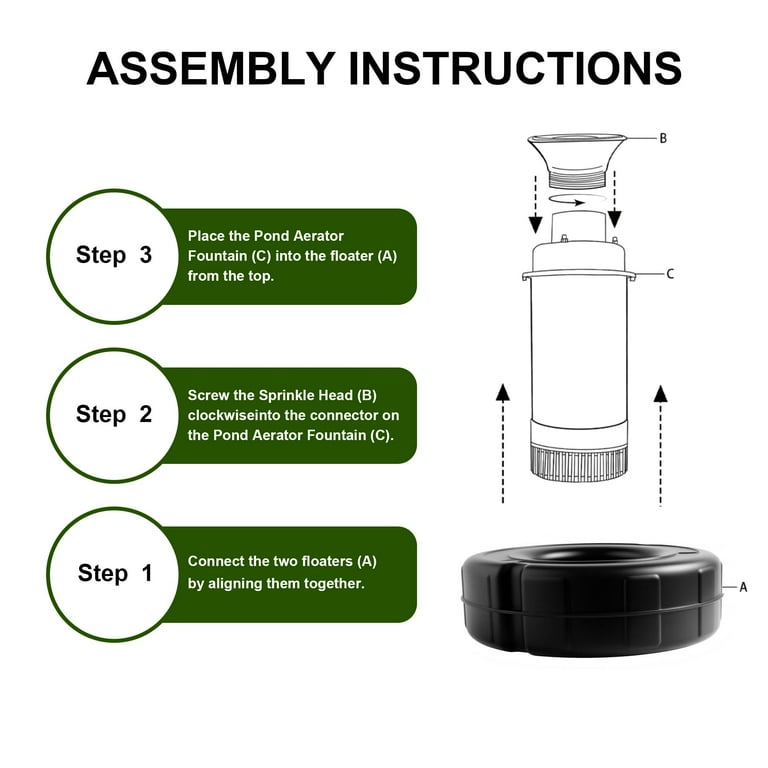 ASSEMBLY INSTRUCTIONS

Step 3

Place the Pond Aerator Fountain (C) into the floater (A) from the top.

Step 2

Screw the Sprinkle Head (B) clockwiseinto the connector on the Pond Aerator Fountain (C).

Step 1

Connect the two floaters (A) by aligning them together.

B

C

A