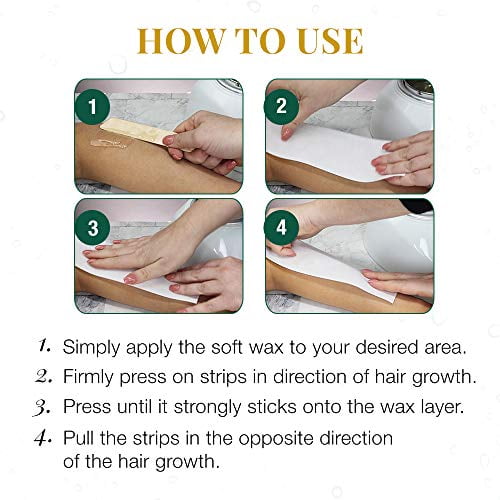 HOW TO USE

1

2

3

4

1. Simply apply the soft wax to your desired area.

2. Firmly press on strips in direction of hair growth.

3. Press until it strongly sticks onto the wax layer.

4. Pull the strips in the opposite direction of the hair growth.