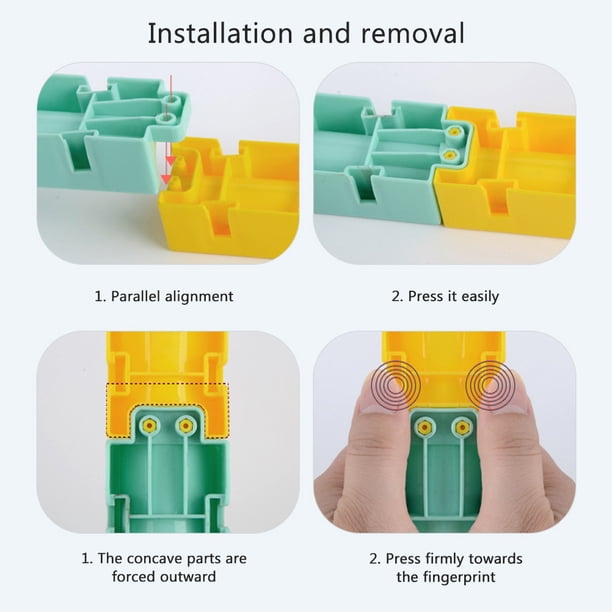 Installation and removal

1. Parallel alignment

2. Press it easily

1. The concave parts are forced outward

2. Press firmly towards the fingerprint