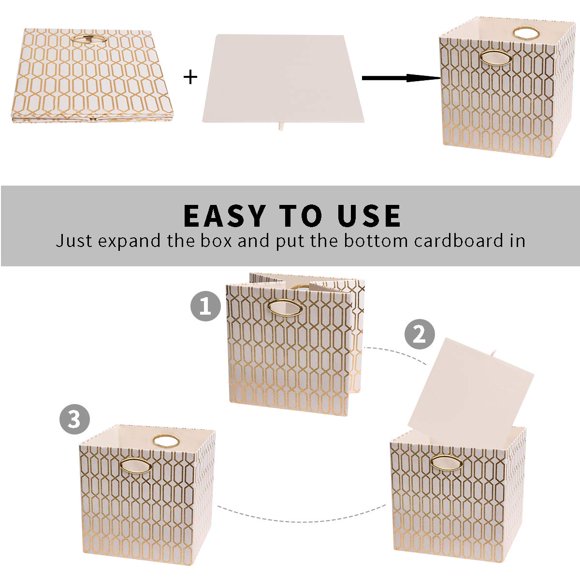 +

EASY TO USE
Just expand the box and put the bottom cardboard in

1

2

3