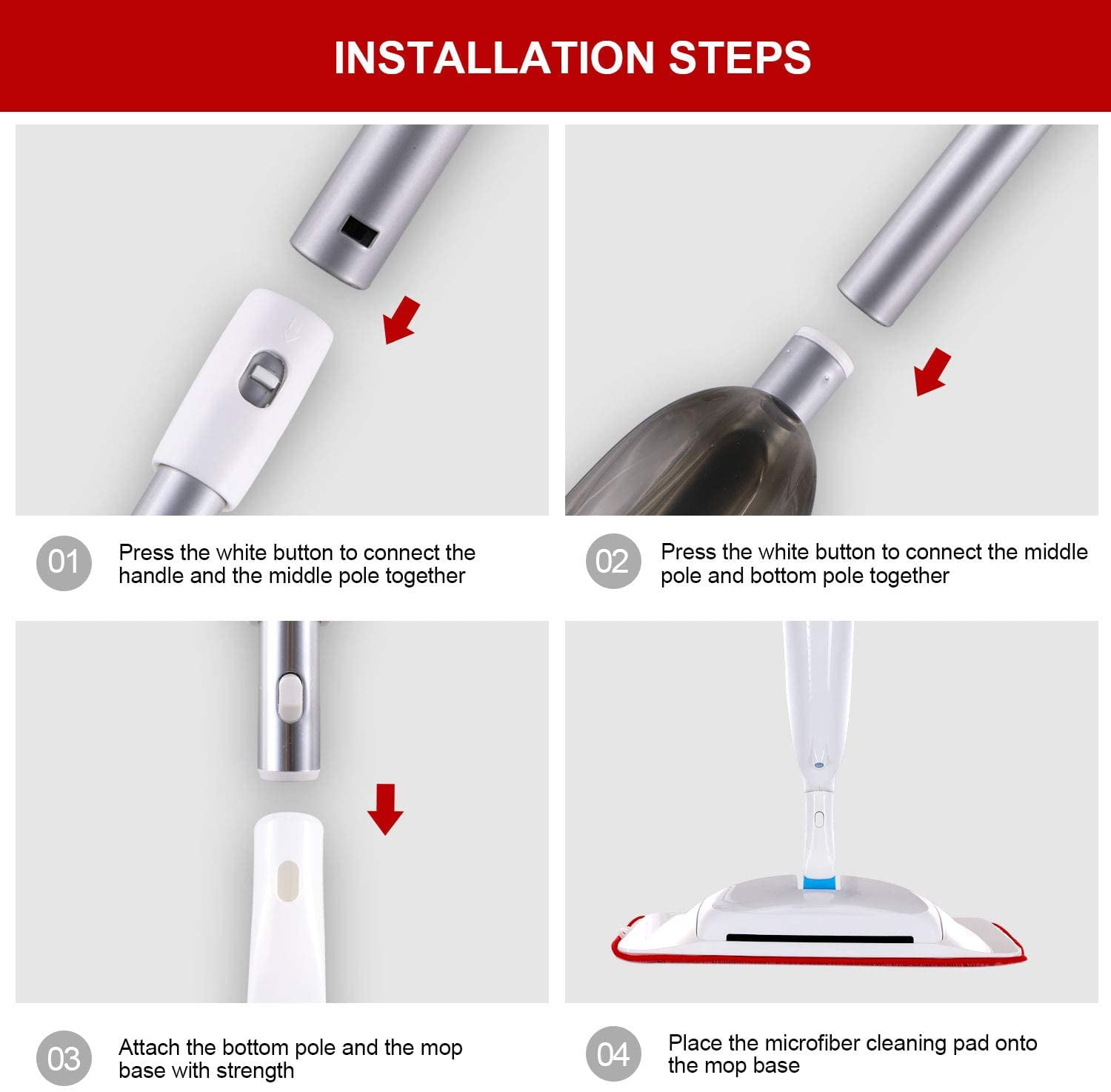 INSTALLATION STEPS

01 Press the white button to connect the handle and the middle pole together

02 Press the white button to connect the middle pole and bottom pole together

03 Attach the bottom pole and the mop base with strength

04 Place the microfiber cleaning pad onto the mop base