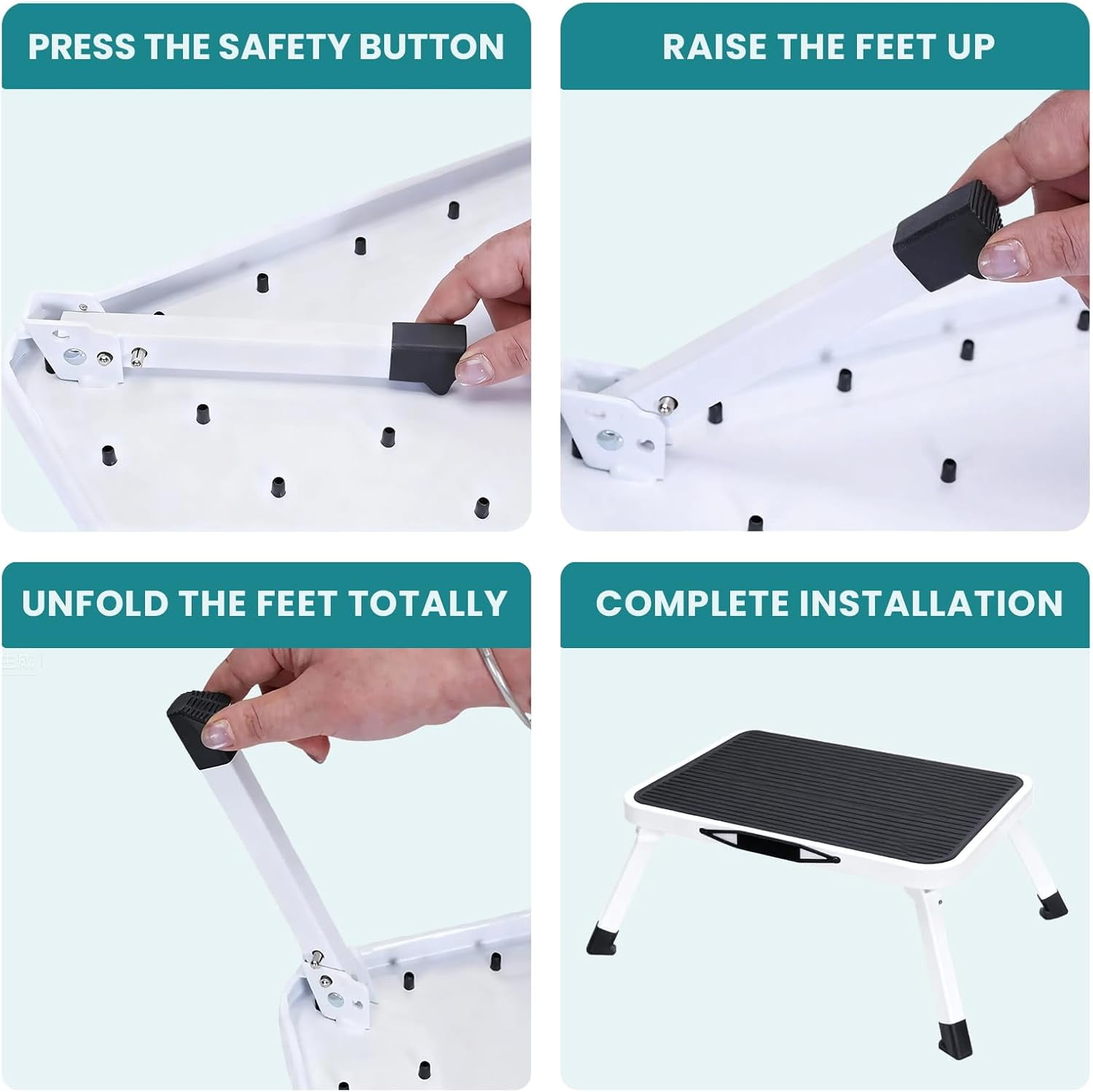 PRESS THE SAFETY BUTTON

RAISE THE FEET UP

UNFOLD THE FEET TOTALLY

COMPLETE INSTALLATION