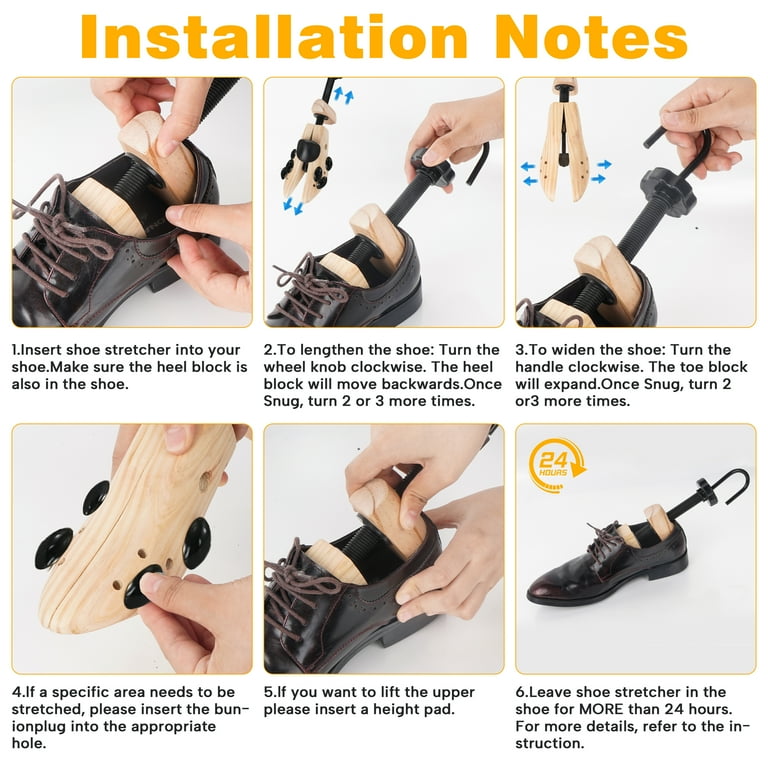 Installation Notes

1.Insert shoe stretcher into your shoe.Make sure the heel block is also in the shoe.

2.To lengthen the shoe: Turn the wheel knob clockwise. The heel block will move backwards.Once Snug, turn 2 or 3 more times.

3.To widen the shoe: Turn the handle clockwise. The toe block will expand.Once Snug, turn 2 or3 more times.

24 HOURS

4.If a specific area needs to be stretched, please insert the bunionplug into the appropriate hole.

5.If you want to lift the upper please insert a height pad.

6.Leave shoe stretcher in the shoe for MORE than 24 hours. For more details, refer to the instruction.