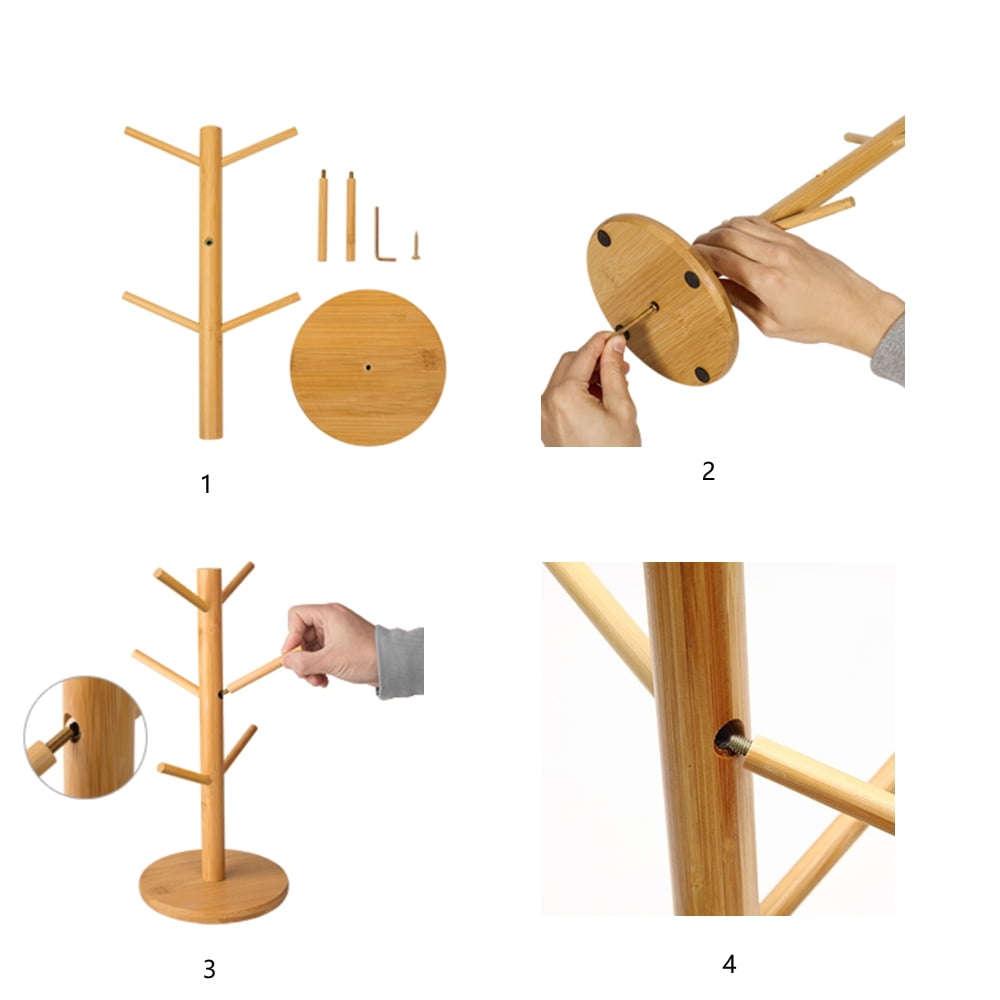 1

2

3

4