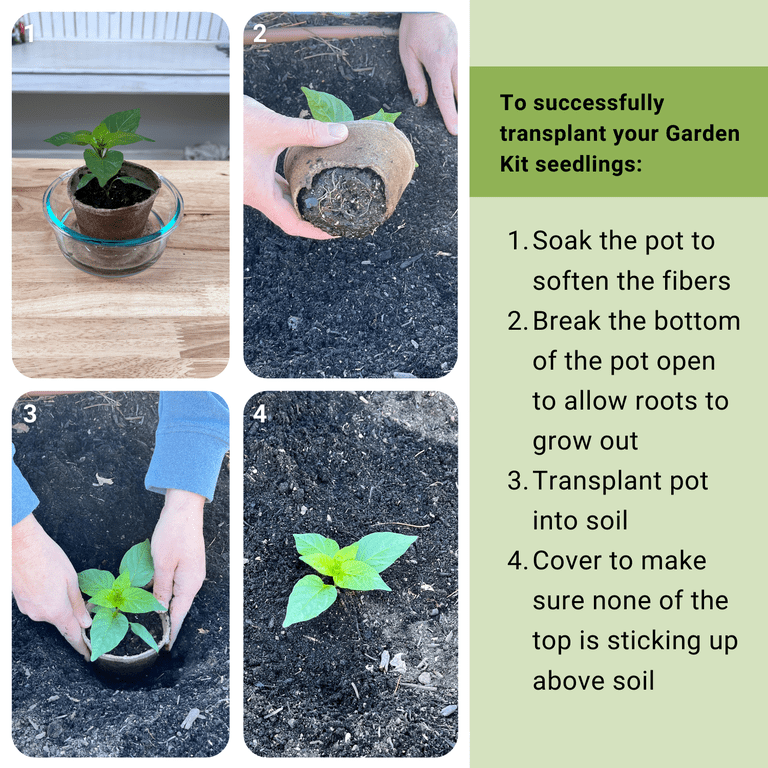 1

2

3

4

To successfully transplant your Garden Kit seedlings:

1. Soak the pot to soften the fibers
2. Break the bottom of the pot open to allow roots to grow out
3. Transplant pot into soil
4. Cover to make sure none of the top is sticking up above soil