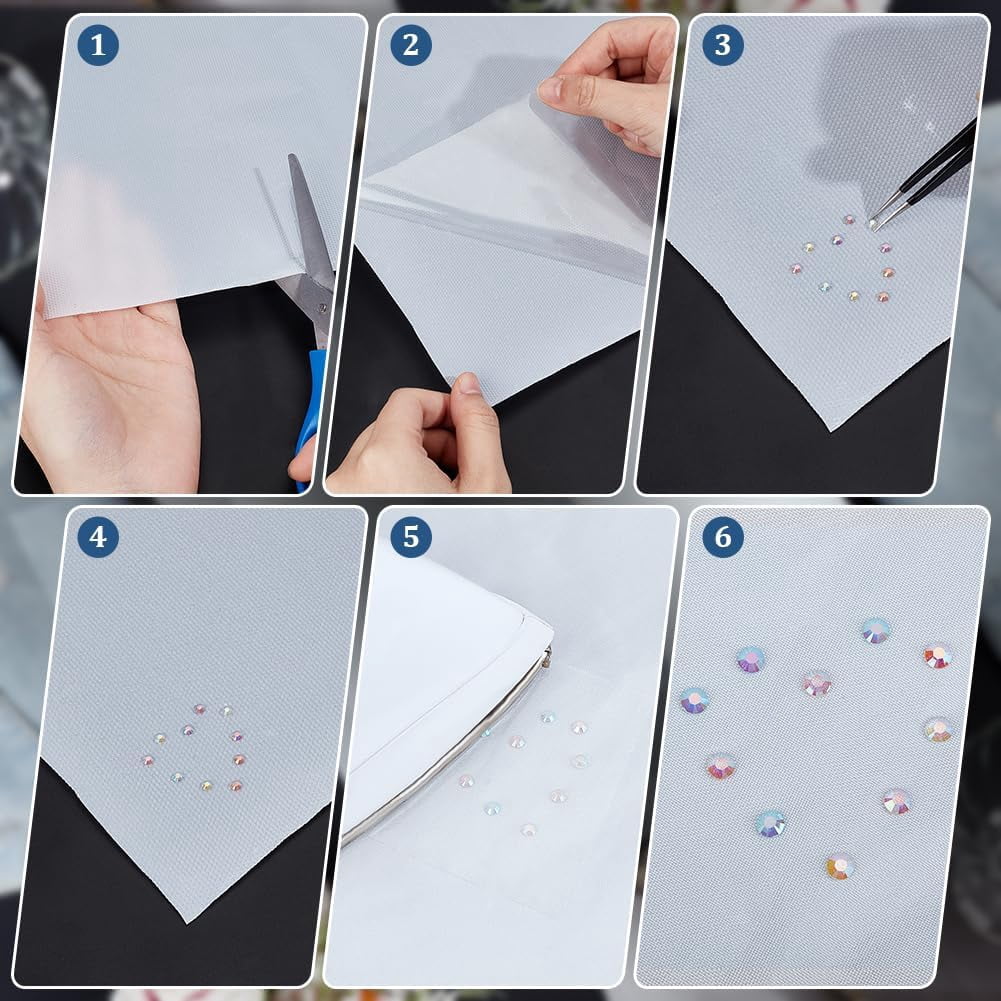 1

2

3

4

5

6