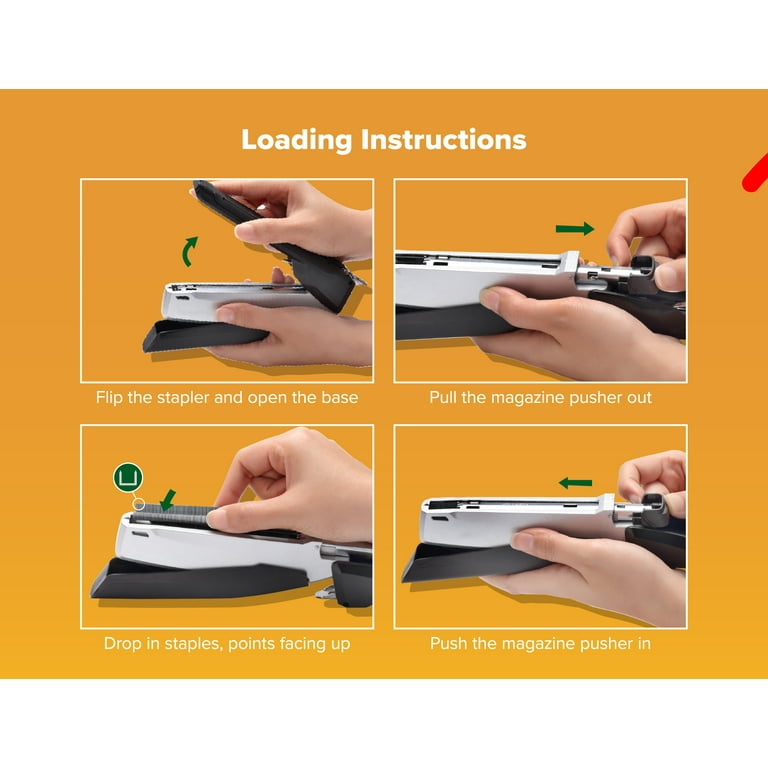 Loading Instructions

Flip the stapler and open the base

Pull the magazine pusher out

Drop in staples, points facing up

Push the magazine pusher in