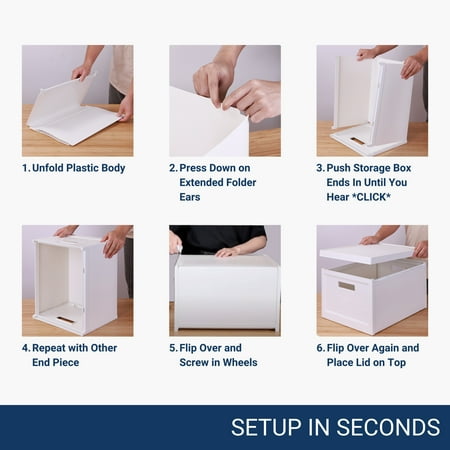 1. Unfold Plastic Body

2. Press Down on Extended Folder Ears

3. Push Storage Box Ends In Until You Hear *CLICK*

4. Repeat with Other End Piece

5. Flip Over and Screw in Wheels

6. Flip Over Again and Place Lid on Top

SETUP IN SECONDS