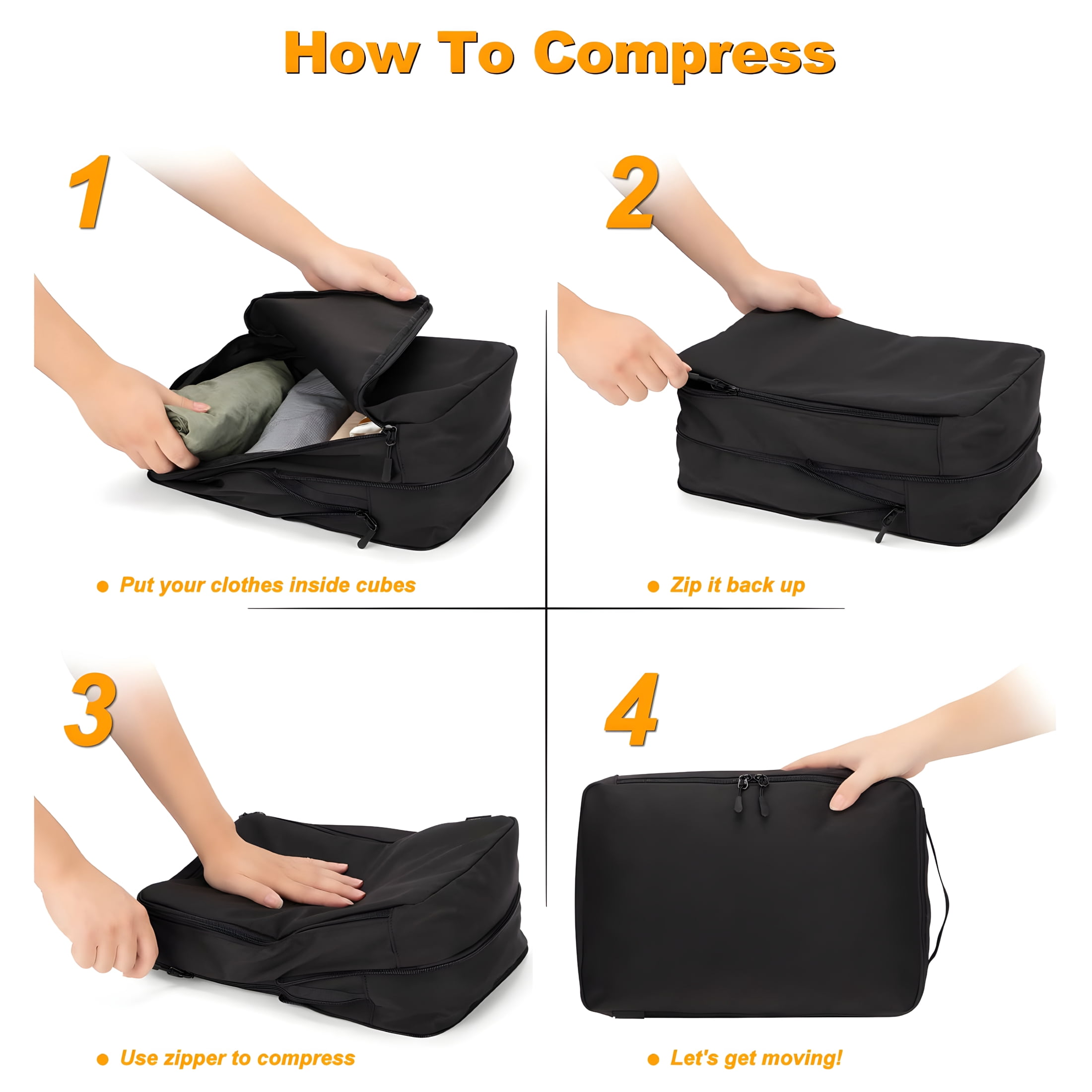 How To Compress

1

● Put your clothes inside cubes

2

● Zip it back up

3

● Use zipper to compress

4

● Let's get moving!