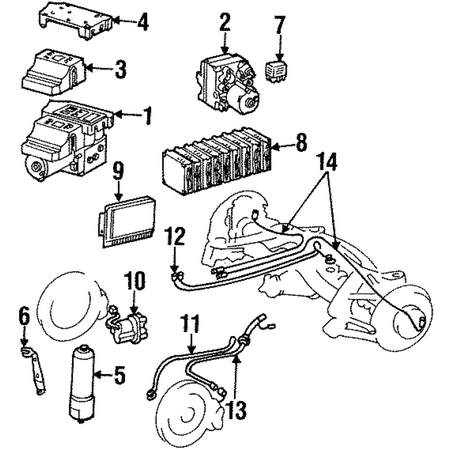 4
2
7
3
1
8
14
9
12
10
6
11
5
13