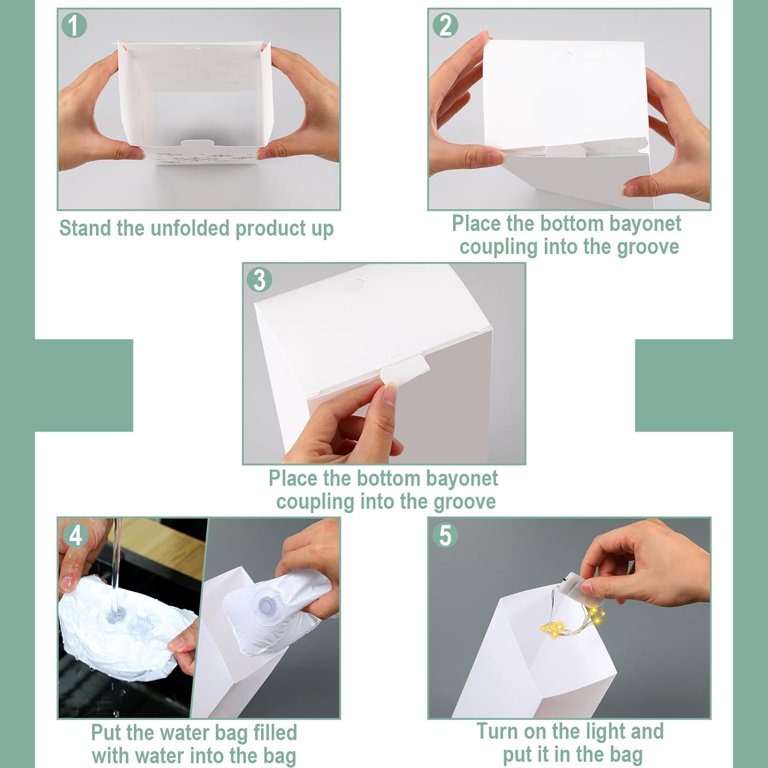 1

Stand the unfolded product up

2

Place the bottom bayonet coupling into the groove

3

Place the bottom bayonet coupling into the groove

4

Put the water bag filled with water into the bag

5

Turn on the light and put it in the bag