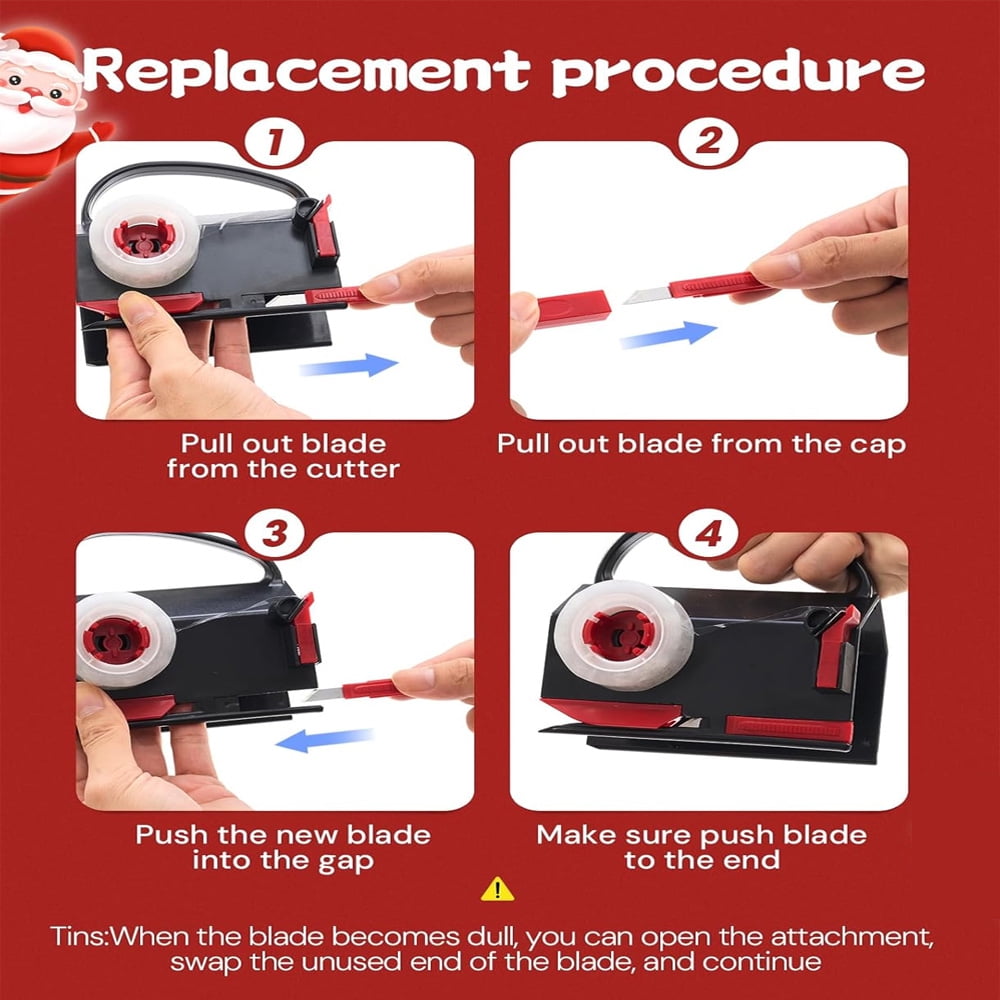 Replacement procedure

1

Pull out blade from the cutter

2

Pull out blade from the cap

3

Push the new blade into the gap

4

Make sure push blade to the end

Tins:When the blade becomes dull, you can open the attachment, swap the unused end of the blade, and continue