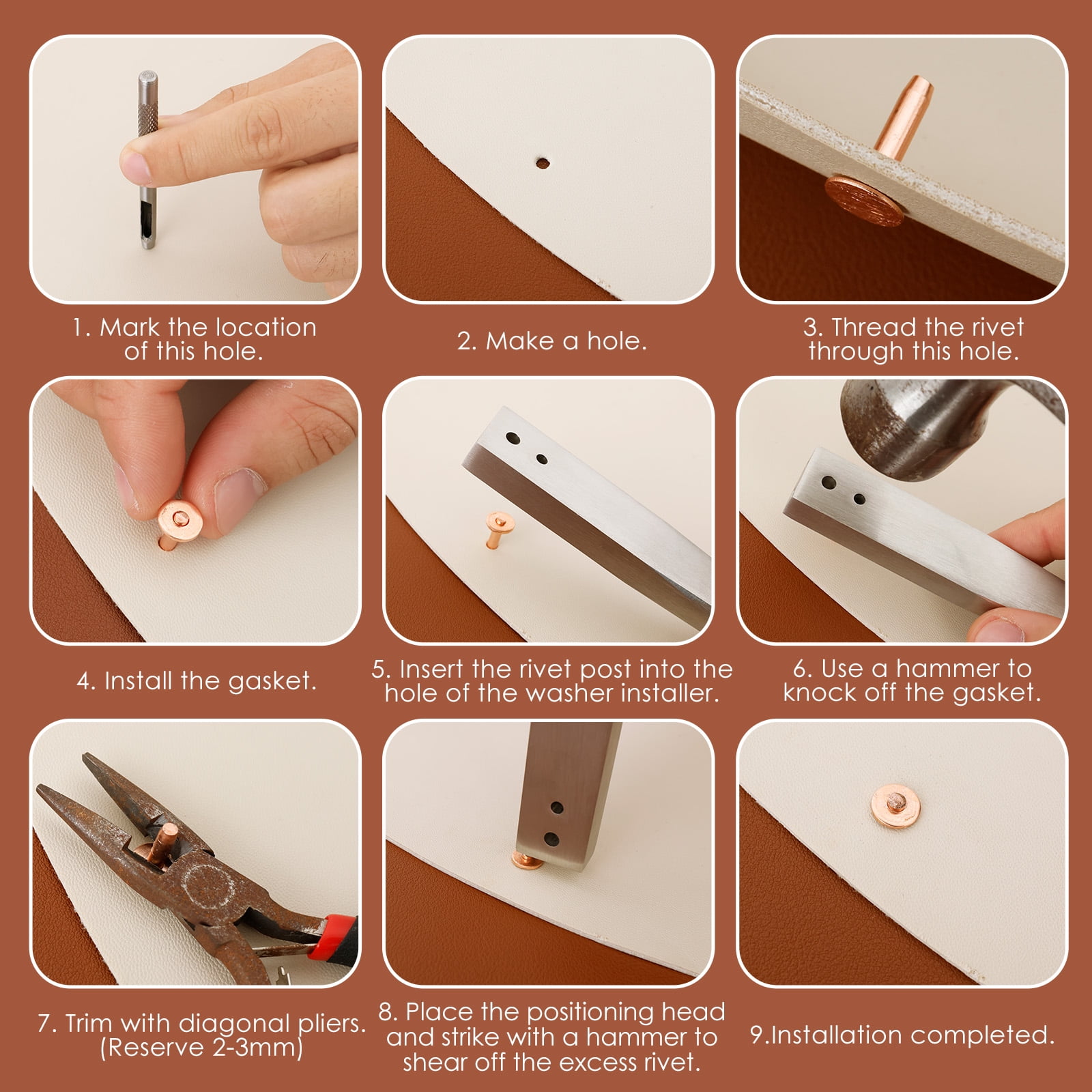 1. Mark the location of this hole.

2. Make a hole.

3. Thread the rivet through this hole.

4. Install the gasket.

5. Insert the rivet post into the hole of the washer installer.

6. Use a hammer to knock off the gasket.

7. Trim with diagonal pliers. (Reserve 2-3mm)

8. Place the positioning head and strike with a hammer to shear off the excess rivet.

9.Installation completed.