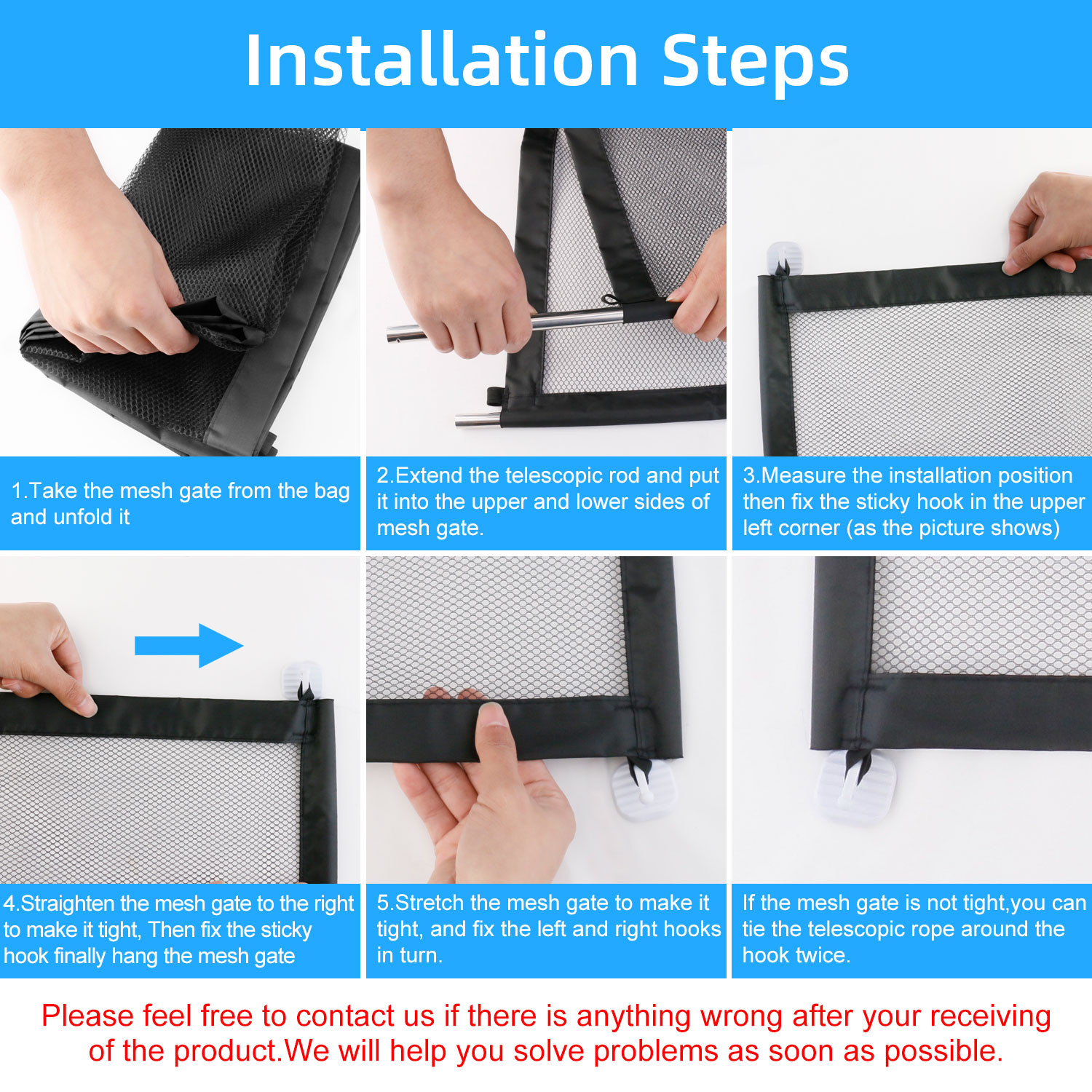 Installation Steps

1.Take the mesh gate from the bag and unfold it

2.Extend the telescopic rod and put it into the upper and lower sides of mesh gate.

3.Measure the installation position then fix the sticky hook in the upper left corner (as the picture shows)

4.Straighten the mesh gate to the right to make it tight, Then fix the sticky hook finally hang the mesh gate

5.Stretch the mesh gate to make it tight, and fix the left and right hooks in turn.

If the mesh gate is not tight,you can tie the telescopic rope around the hook twice.

Please feel free to contact us if there is anything wrong after your receiving of the product.We will help you solve problems as soon as possible.